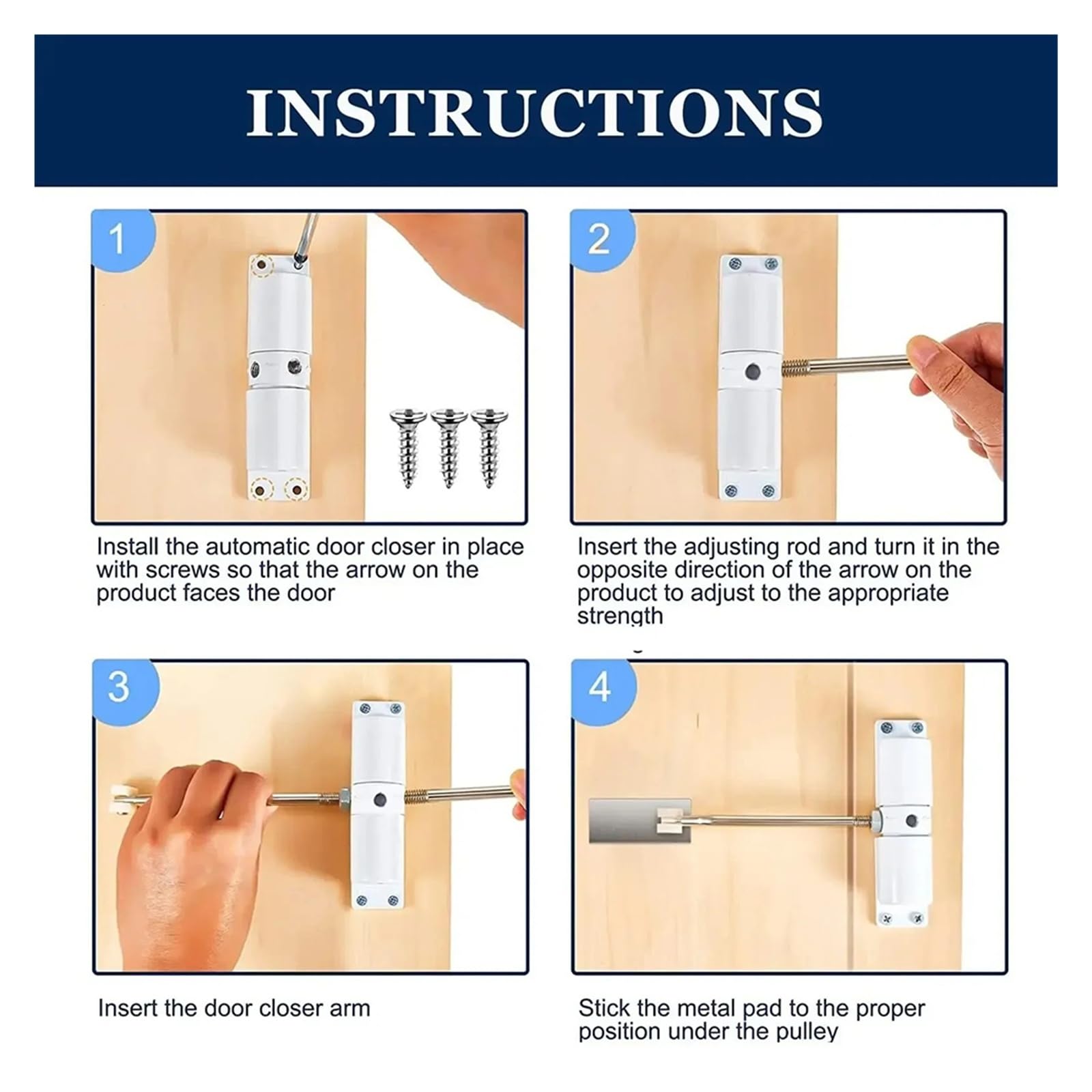 INSTRUCTIONS

1

Install the automatic door closer in place with screws so that the arrow on the product faces the door

2

Insert the adjusting rod and turn it in the opposite direction of the arrow on the product to adjust to the appropriate strength

3

Insert the door closer arm

4

Stick the metal pad to the proper position under the pulley