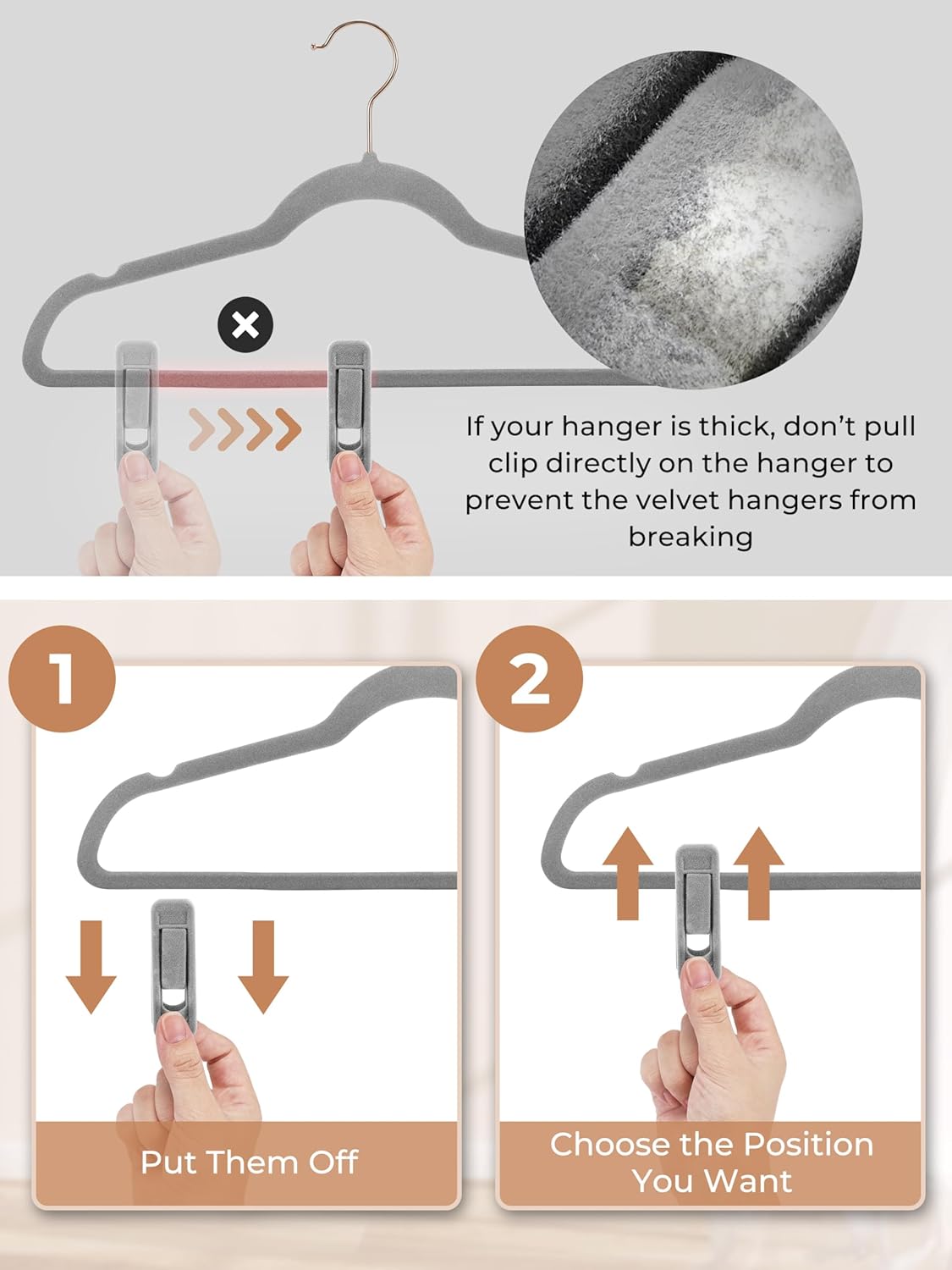 If your hanger is thick, don't pull clip directly on the hanger to prevent the velvet hangers from breaking

1

Put Them Off

2

Choose the Position You Want