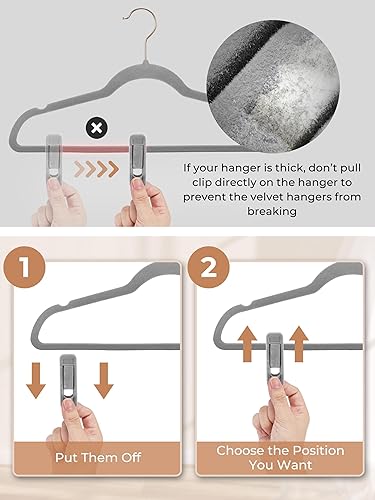 If your hanger is thick, don't pull clip directly on the hanger to prevent the velvet hangers from breaking

1

Put Them Off

2

Choose the Position You Want