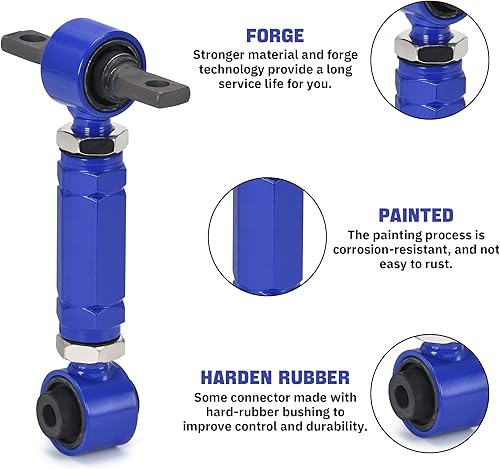 FORGE
Stronger material and forge technology provide a long service life for you.

PAINTED
The painting process is corrosion-resistant, and not easy to rust.

HARDEN RUBBER
Some connector made with hard-rubber bushing to improve control and durability.