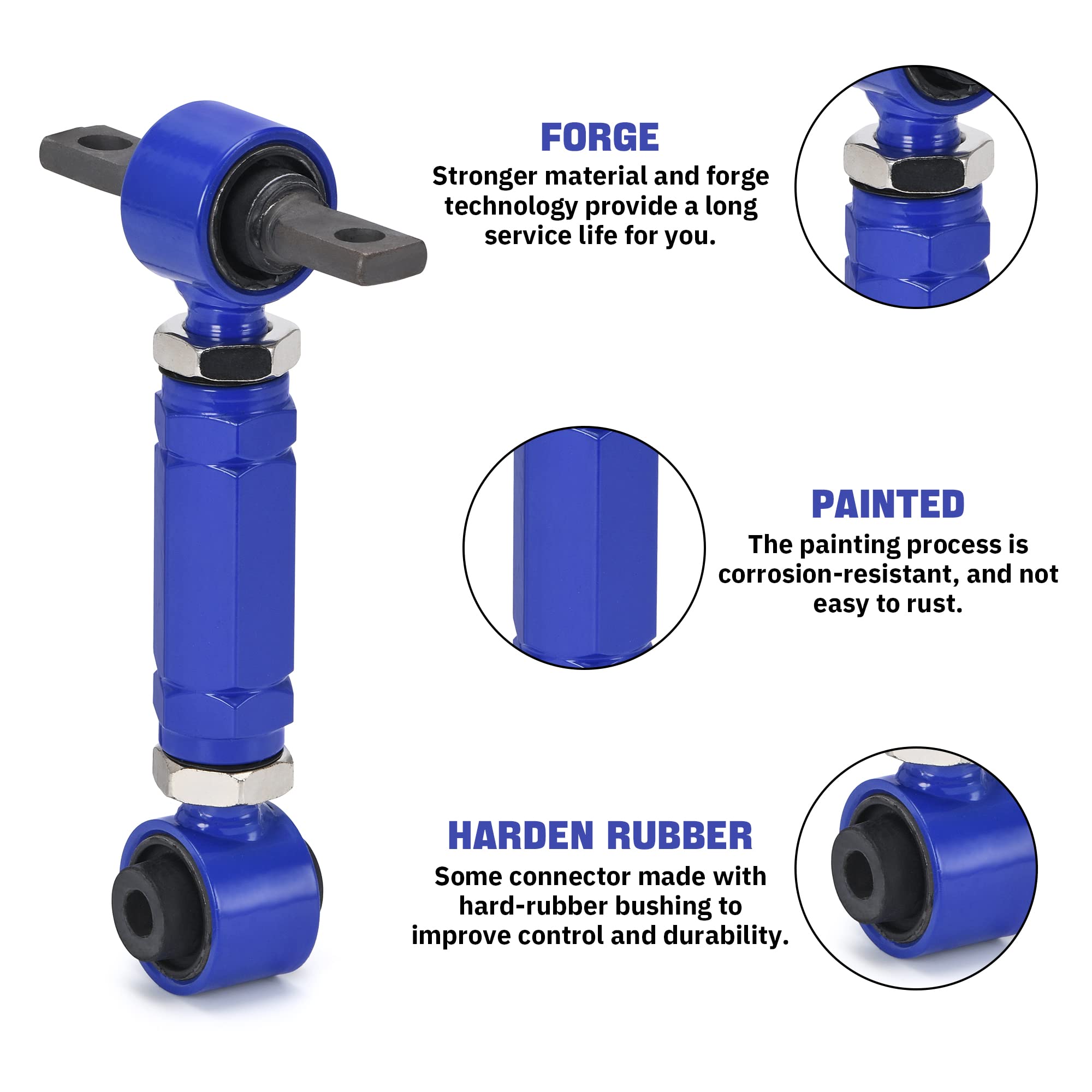 FORGE
Stronger material and forge technology provide a long service life for you.

PAINTED
The painting process is corrosion-resistant, and not easy to rust.

HARDEN RUBBER
Some connector made with hard-rubber bushing to improve control and durability.