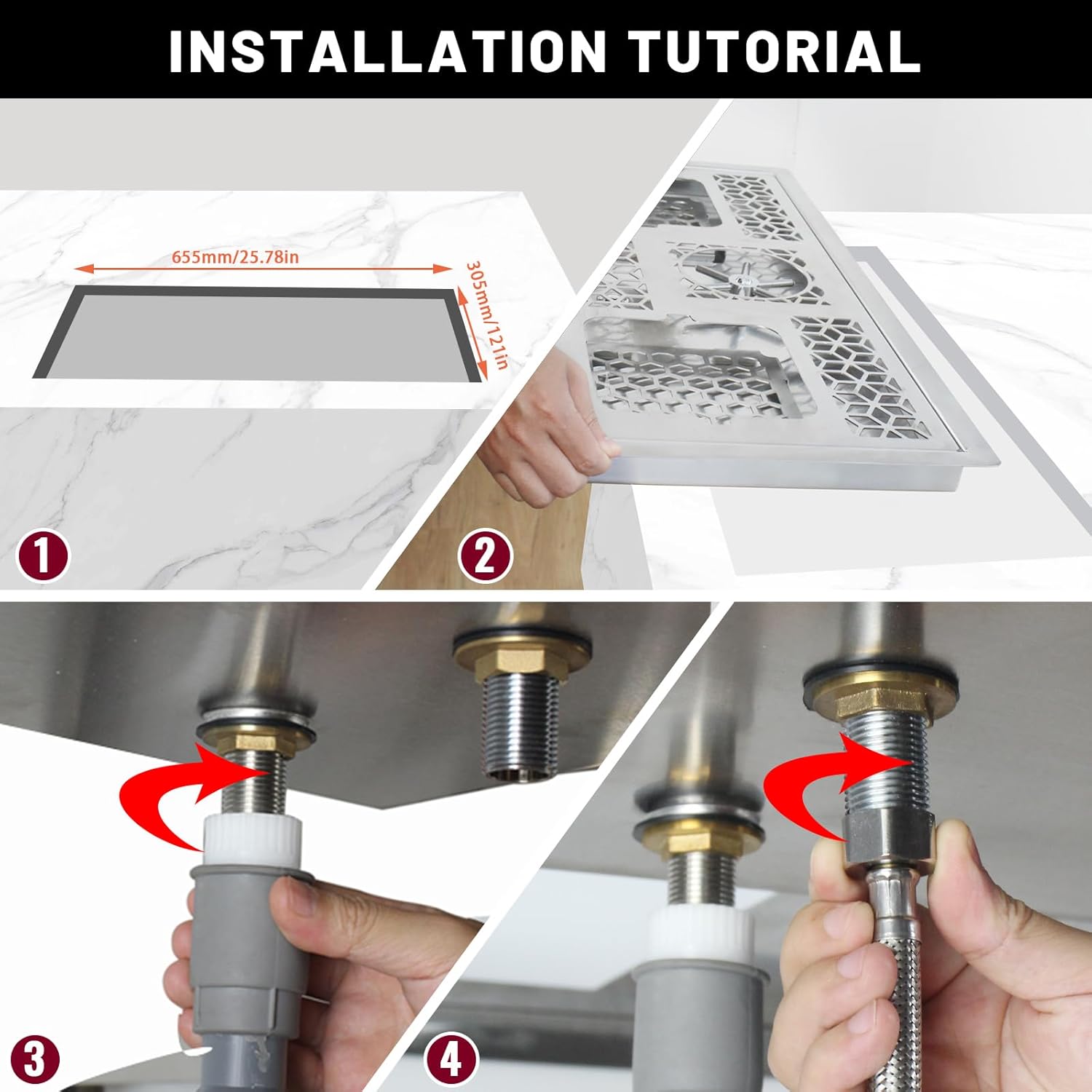 INSTALLATION TUTORIAL

655mm/25.78in

305mm/121in

1

2

3

4