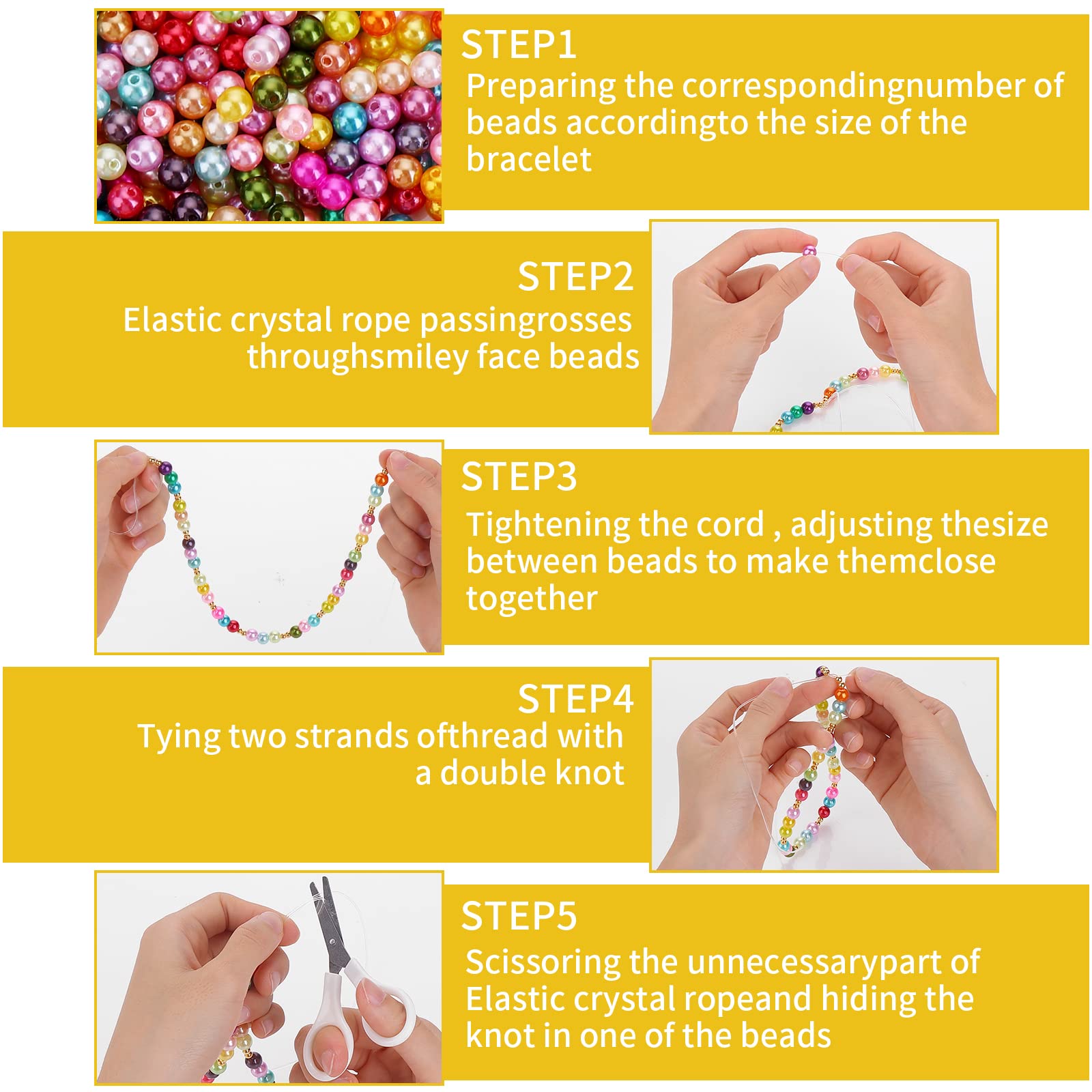 STEP1
Preparing the correspondingnumber of beads accordingto the size of the bracelet

STEP2
Elastic crystal rope passingrosses throughsmiley face beads

STEP3
Tightening the cord , adjusting thesize between beads to make themclose together

STEP4
Tying two strands ofthread with a double knot

STEP5
Scissoring the unnecessarypart of Elastic crystal ropeand hiding the knot in one of the beads