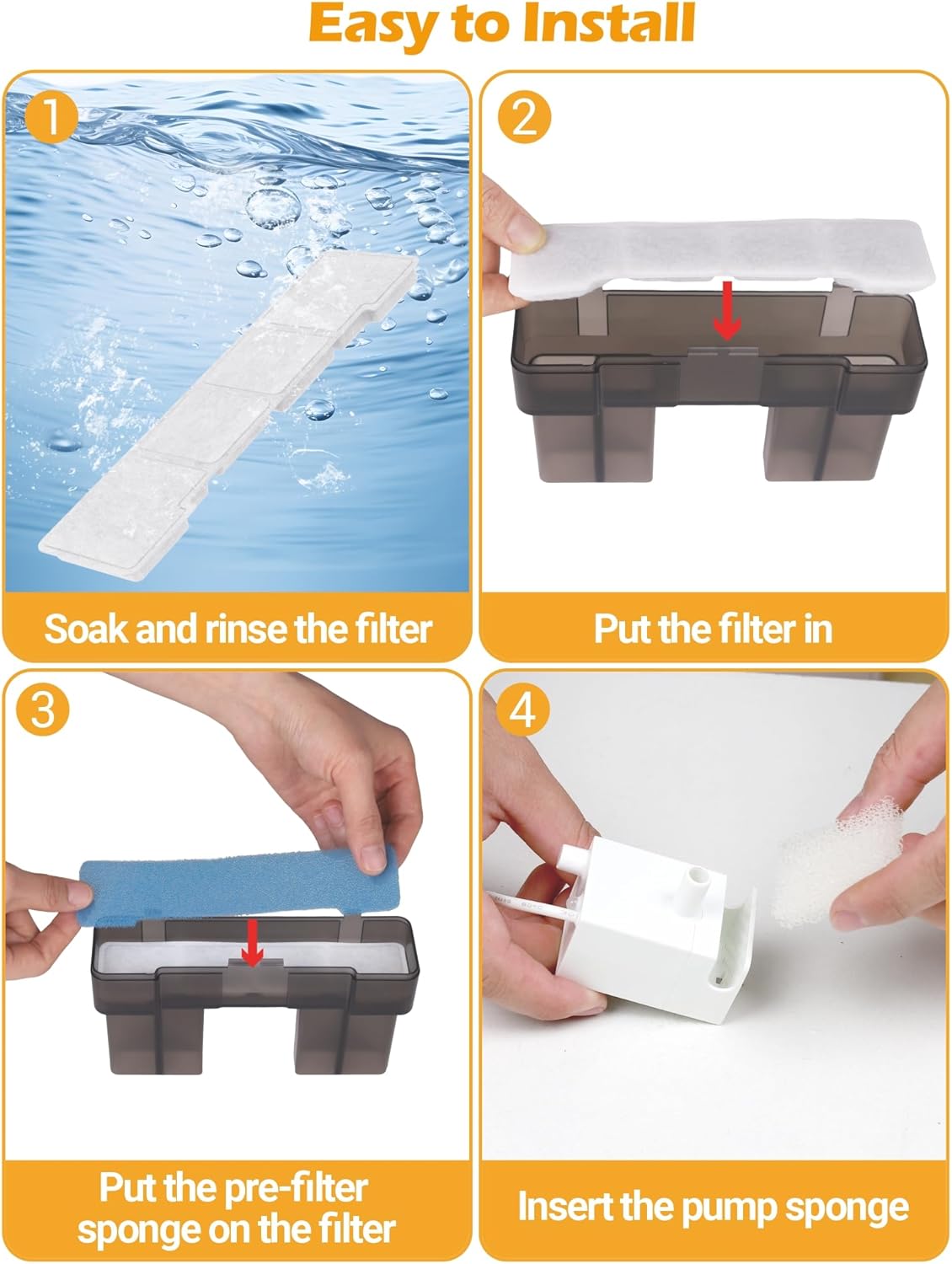 Easy to Install

1

Soak and rinse the filter

2

Put the filter in

3

Put the pre-filter sponge on the filter

4

Insert the pump sponge