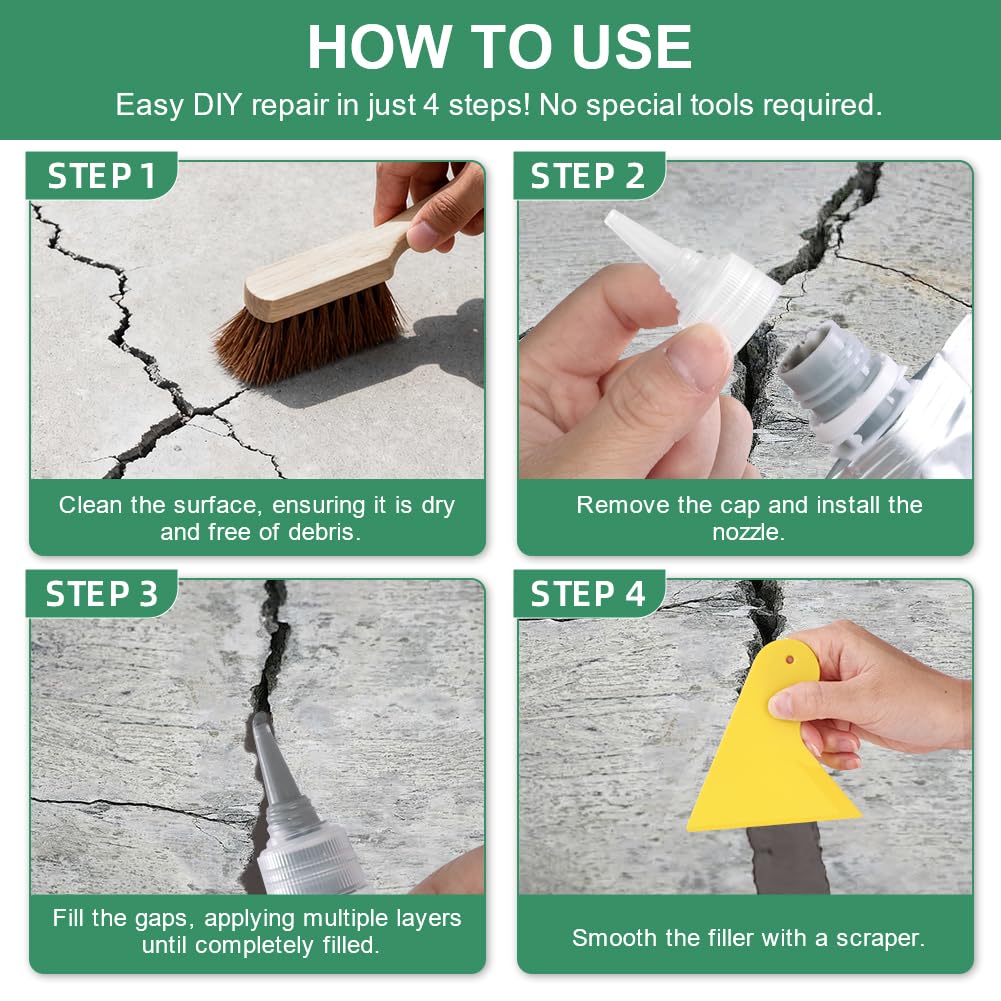 HOW TO USE

Easy DIY repair in just 4 steps! No special tools required.

STEP 1

Clean the surface, ensuring it is dry and free of debris.

STEP 2

Remove the cap and install the nozzle.

STEP 3

Fill the gaps, applying multiple layers until completely filled.

STEP 4

Smooth the filler with a scraper.