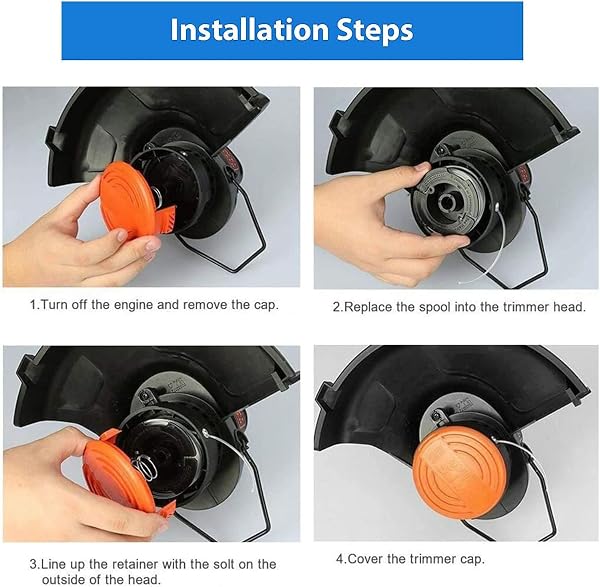 Installation Steps

1.Turn off the engine and remove the cap.

2.Replace the spool into the trimmer head.

3.Line up the retainer with the solt on the outside of the head.

4.Cover the trimmer cap.