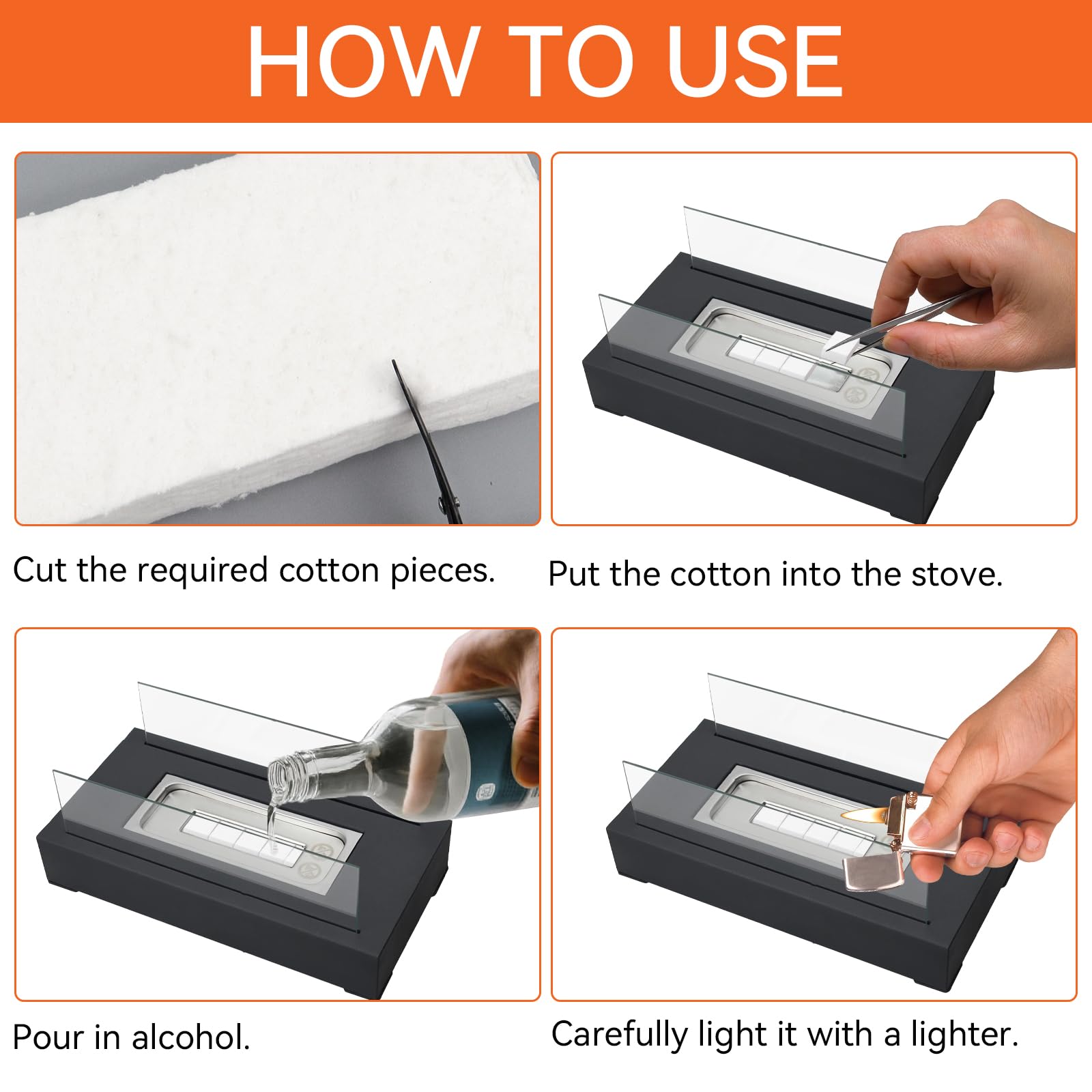 HOW TO USE

Cut the required cotton pieces.

Put the cotton into the stove.

Pour in alcohol.

Carefully light it with a lighter.