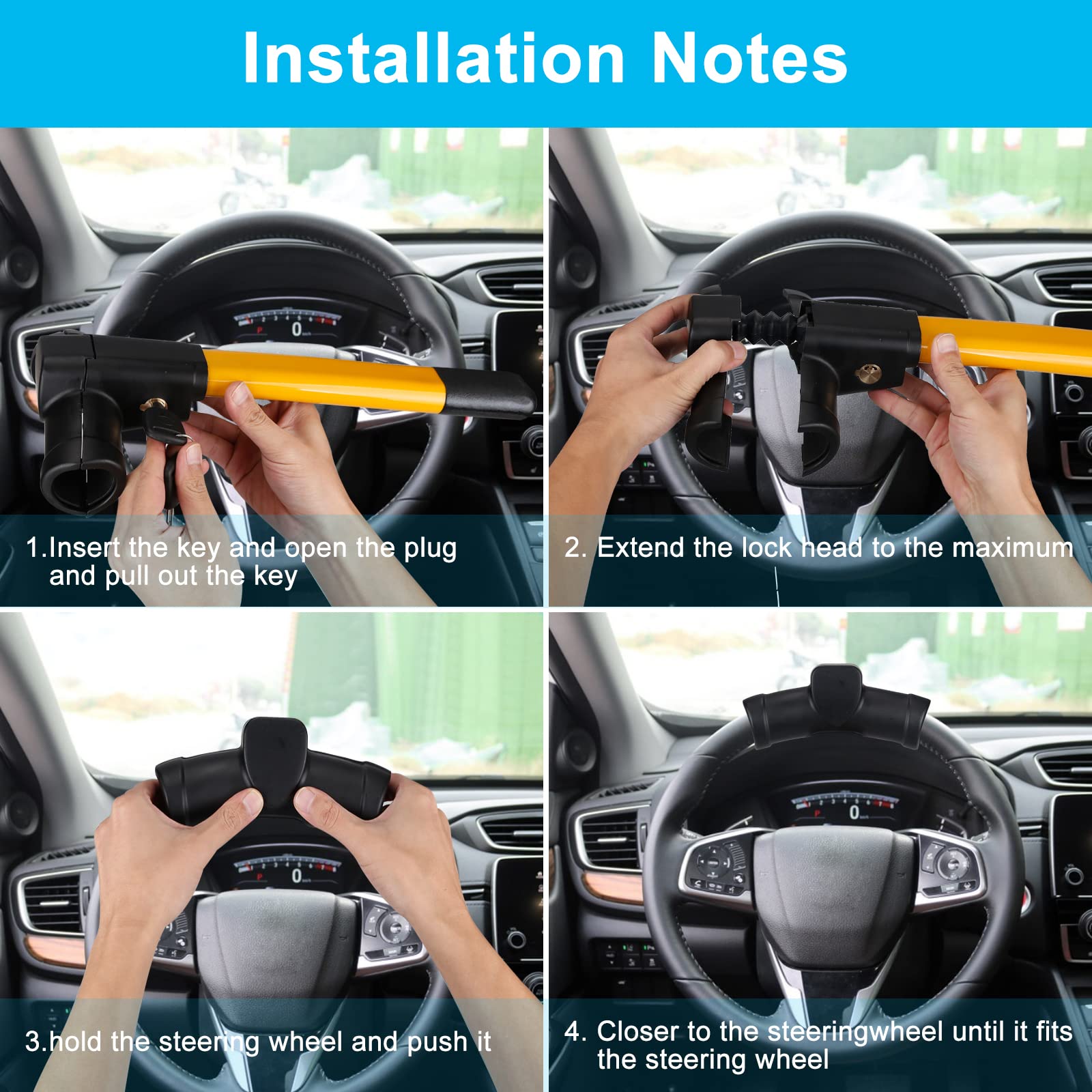 Installation Notes

1.Insert the key and open the plug and pull out the key

2. Extend the lock head to the maximum

3.hold the steering wheel and push it

4. Closer to the steeringwheel until it fits the steering wheel