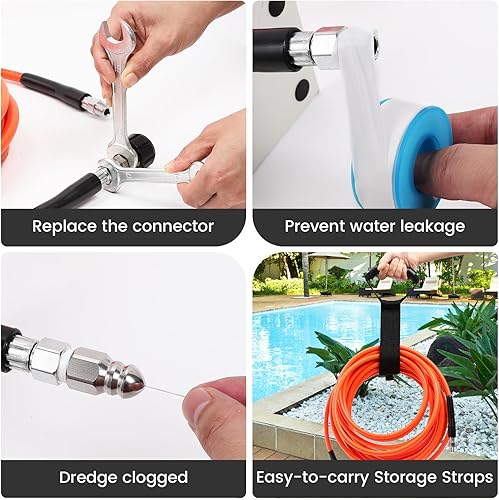 Replace the connector

Prevent water leakage

Dredge clogged

Easy-to-carry Storage Straps