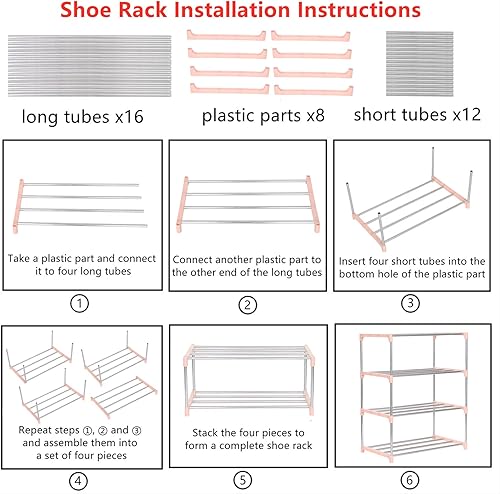 Shoe Rack Installation Instructions

long tubes x16

plastic parts x8

short tubes x12

Take a plastic part and connect it to four long tubes

①

Connect another plastic part to the other end of the long tubes

②

Insert four short tubes into the bottom hole of the plastic part

③

Repeat steps ①, ② and ③ and assemble them into a set of four pieces

④

Stack the four pieces to form a complete shoe rack

⑤

⑥