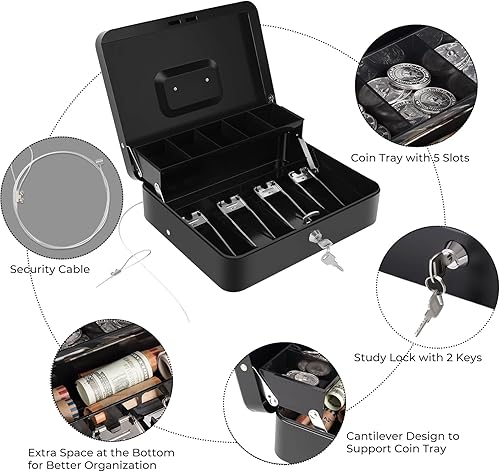 Coin Tray with 5 Slots

Security Cable

Study Lock with 2 Keys

Extra Space at the Bottom for Better Organization

Cantilever Design to Support Coin Tray