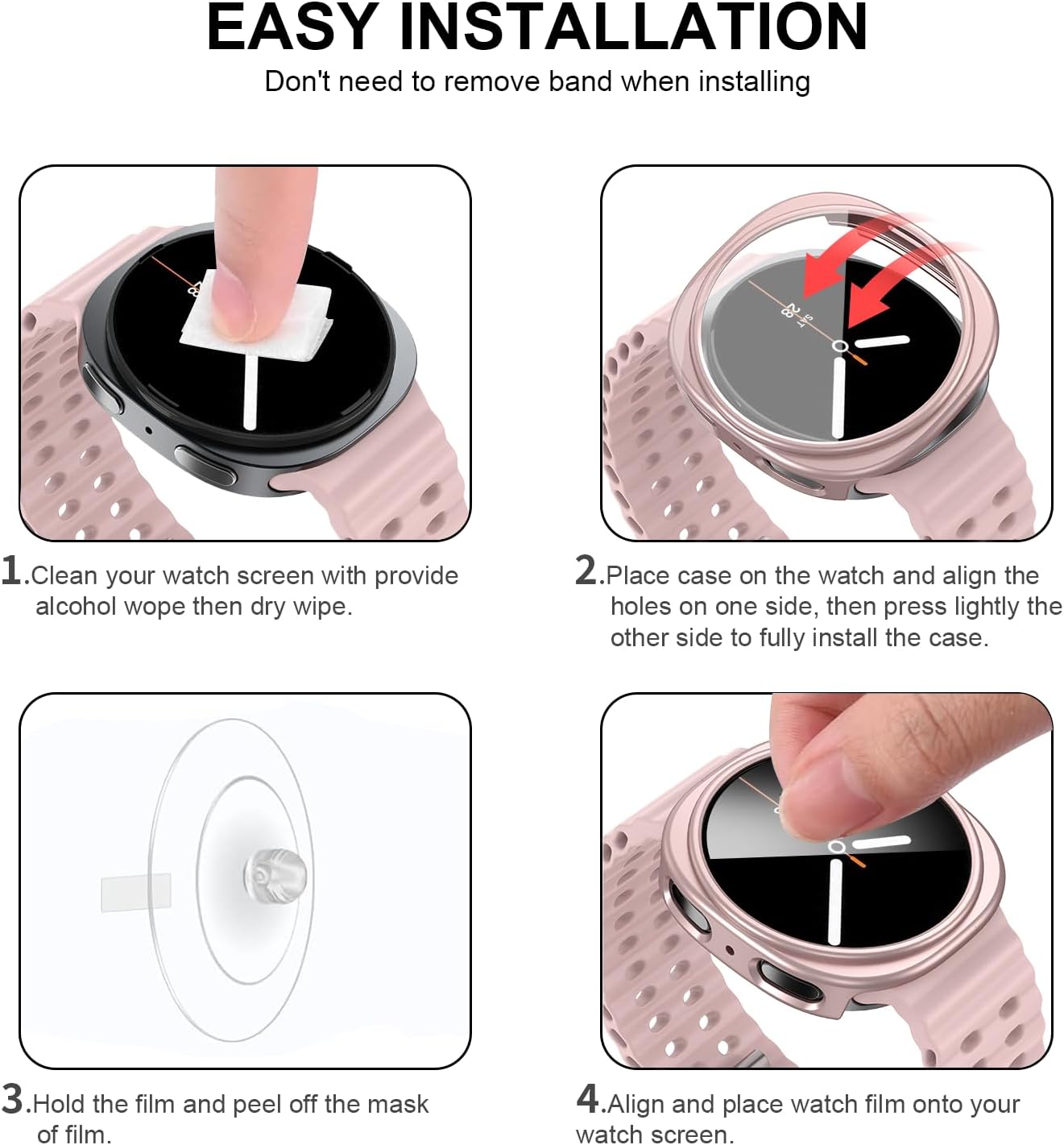 EASY INSTALLATION

Don't need to remove band when installing

1.Clean your watch screen with provide alcohol wope then dry wipe.

2.Place case on the watch and align the holes on one side, then press lightly the other side to fully install the case.

3.Hold the film and peel off the mask of film.

4.Align and place watch film onto your watch screen.