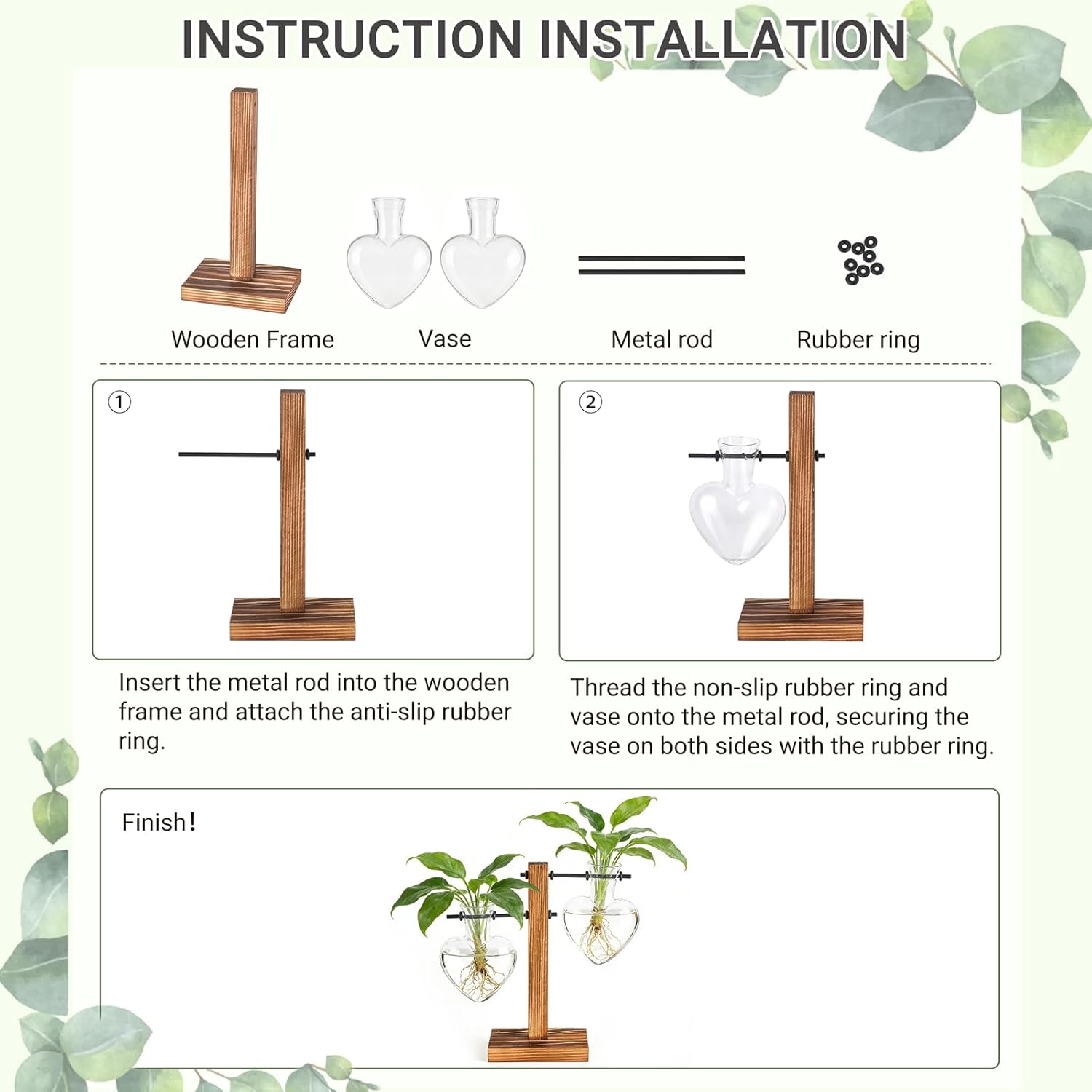 INSTRUCTION INSTALLATION

Wooden Frame

Vase

Metal rod

Rubber ring

①

Insert the metal rod into the wooden frame and attach the anti-slip rubber ring.

②

Thread the non-slip rubber ring and vase onto the metal rod, securing the vase on both sides with the rubber ring.

Finish!