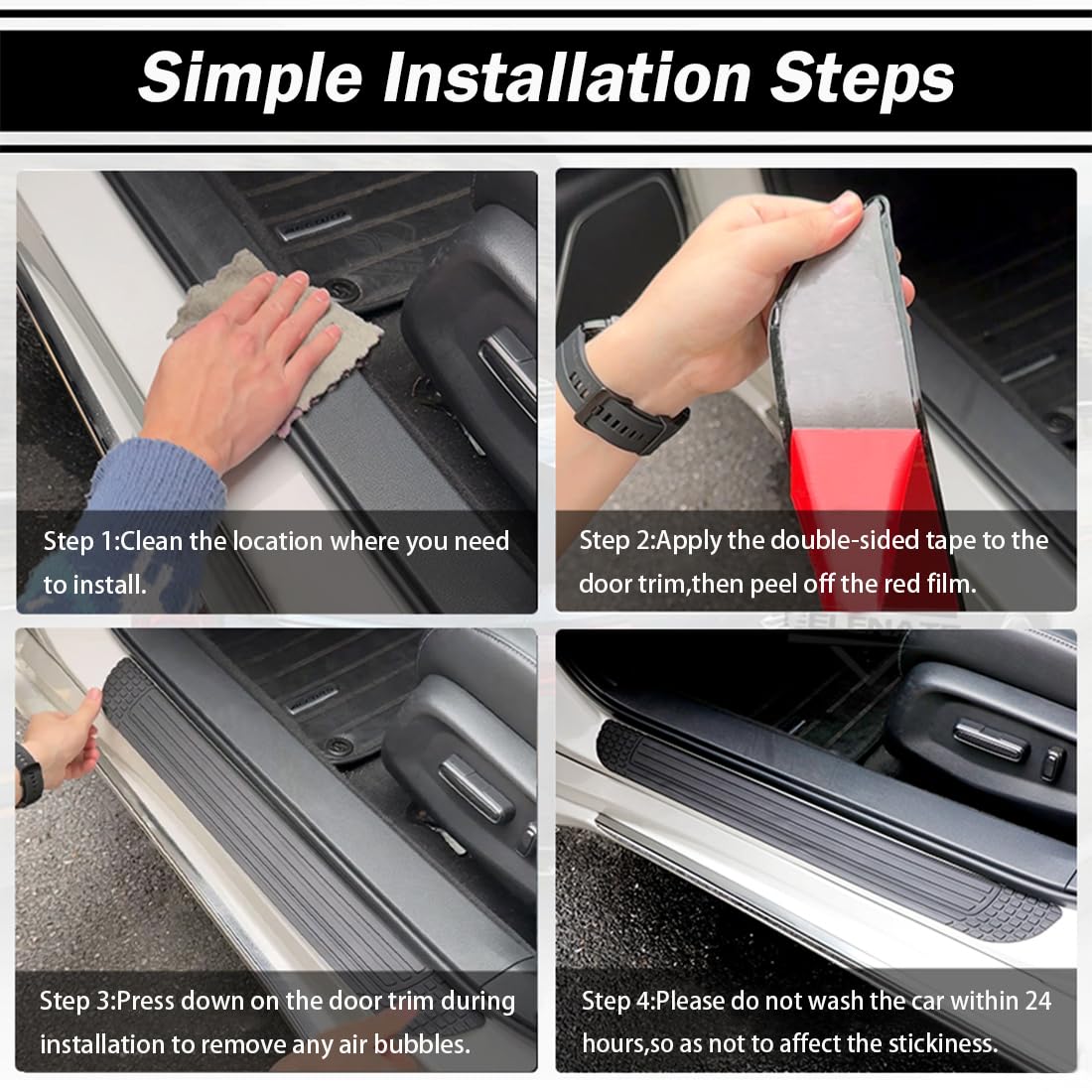 Simple Installation Steps

Step 1:Clean the location where you need to install.

Step 2:Apply the double-sided tape to the door trim,then peel off the red film.

Step 3:Press down on the door trim during installation to remove any air bubbles.

Step 4:Please do not wash the car within 24 hours,so as not to affect the stickiness.