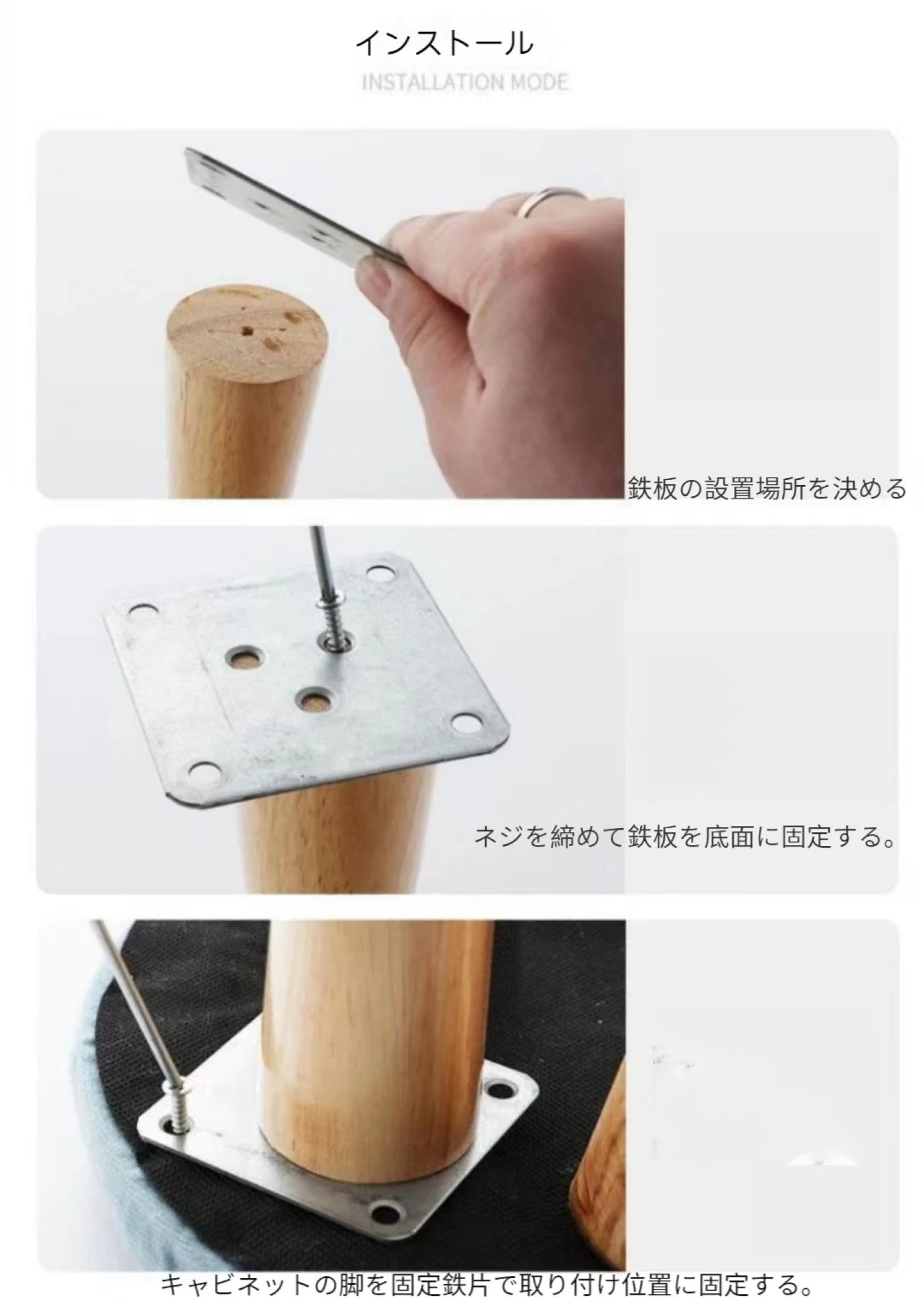 インストール

INSTALLATION MODE

鉄板の設置場所を決める

ネジを締めて鉄板を底面に固定する。

キャビネットの脚を固定鉄片で取り付け位置に固定する。