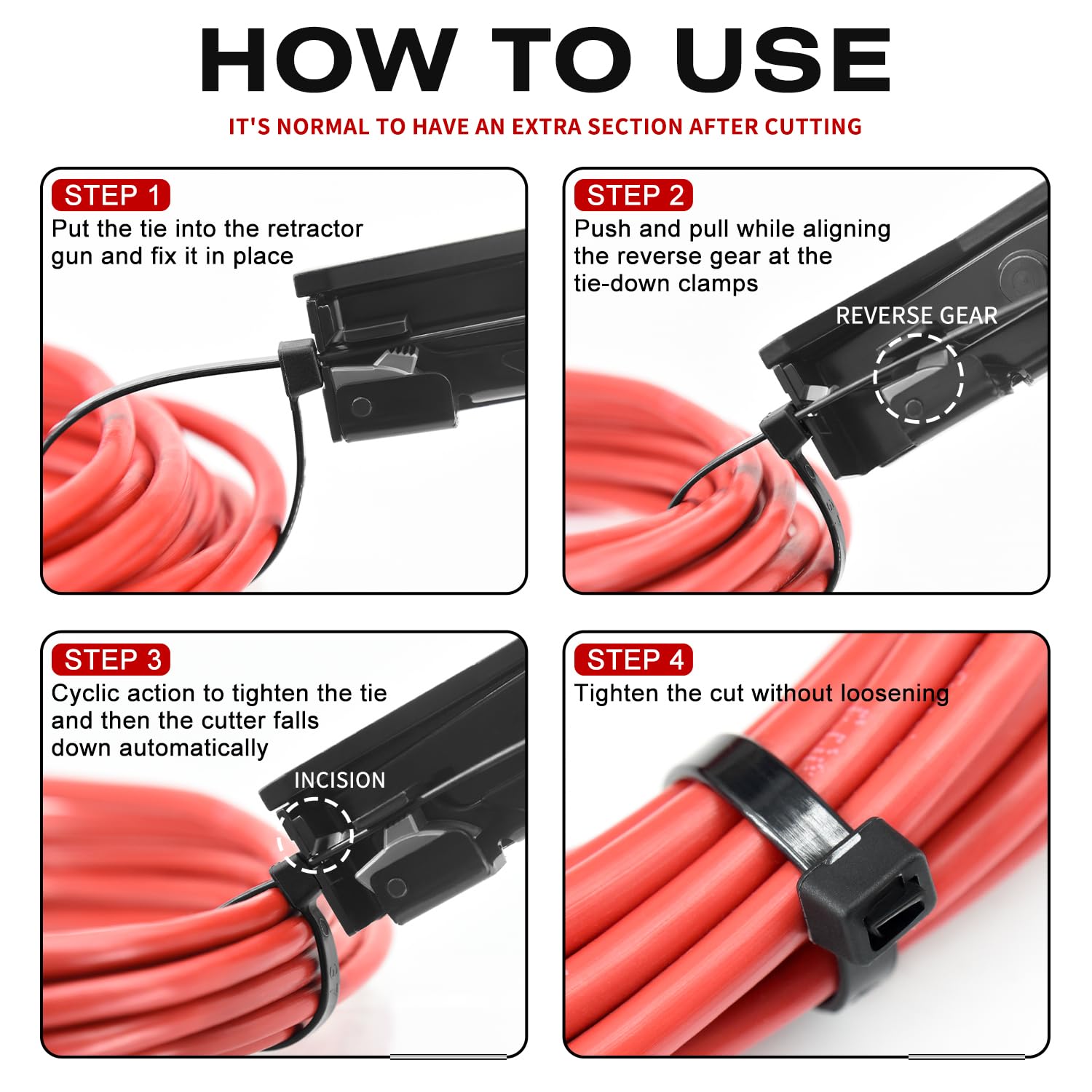 HOW TO USE

IT'S NORMAL TO HAVE AN EXTRA SECTION AFTER CUTTING

STEP 1
Put the tie into the retractor gun and fix it in place

STEP 2
Push and pull while aligning the reverse gear at the tie-down clamps

REVERSE GEAR

STEP 3
Cyclic action to tighten the tie and then the cutter falls down automatically

INCISION

STEP 4
Tighten the cut without loosening