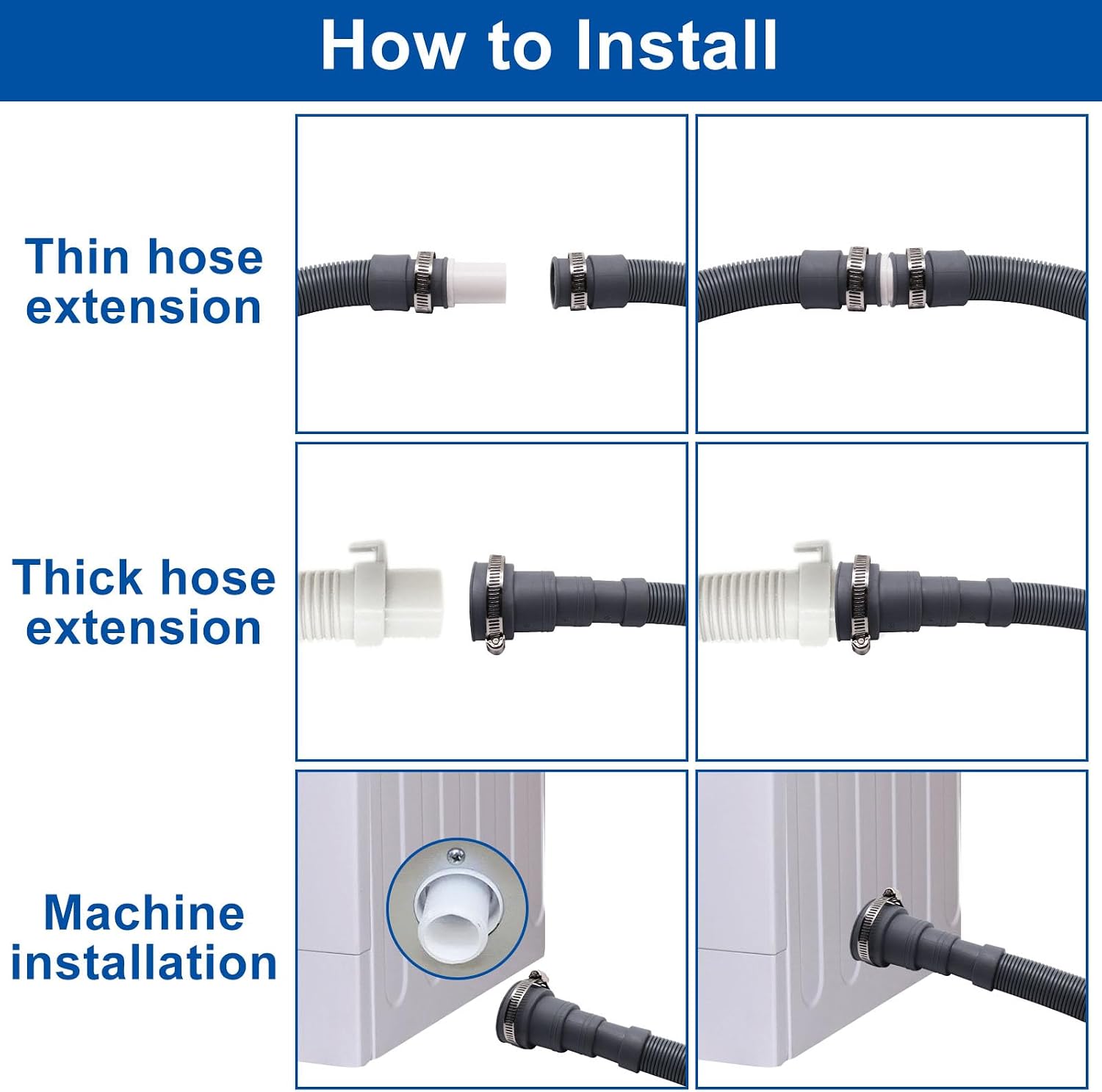 How to Install

Thin hose extension

Thick hose extension

Machine installation