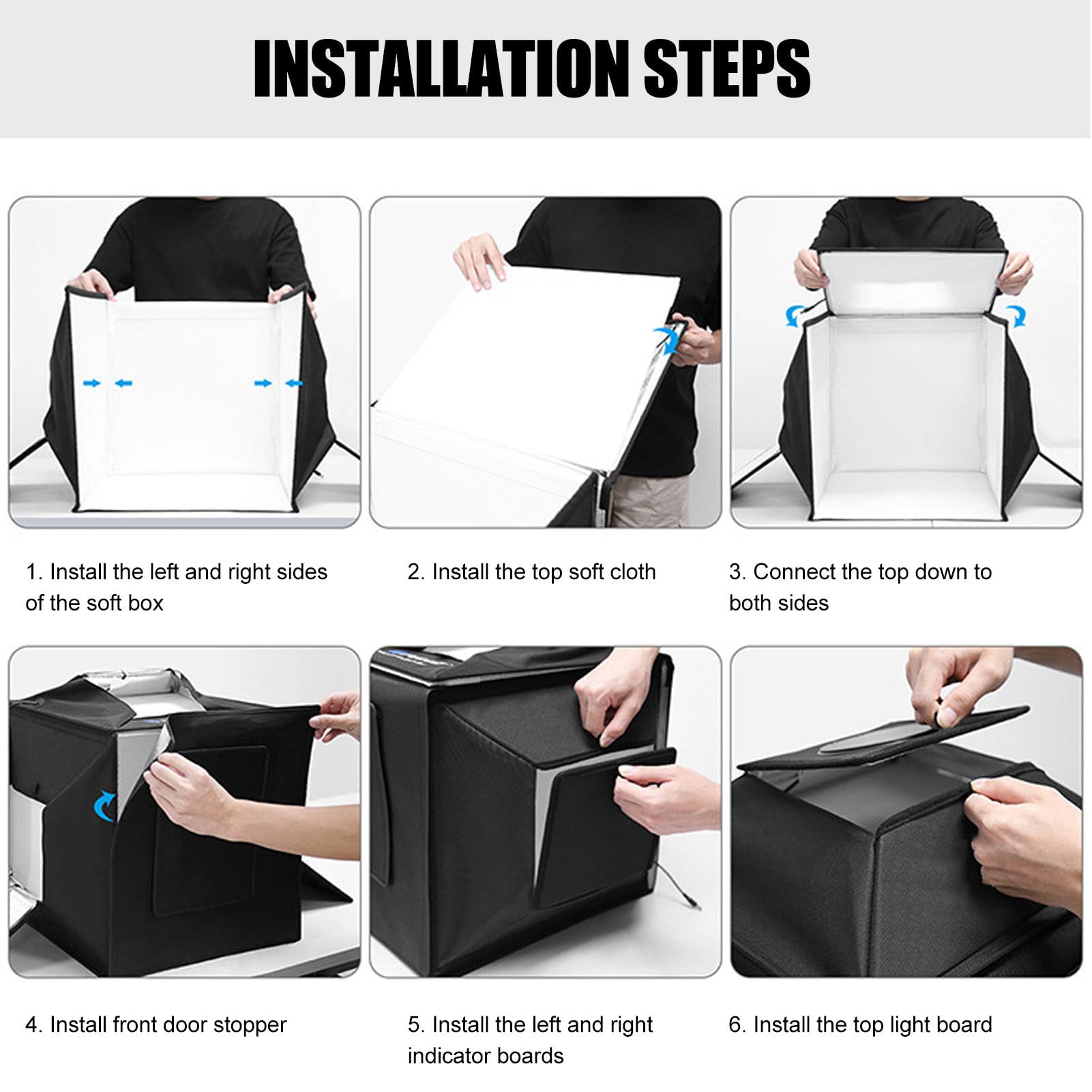 INSTALLATION STEPS

1. Install the left and right sides of the soft box

2. Install the top soft cloth

3. Connect the top down to both sides

4. Install front door stopper

5. Install the left and right indicator boards

6. Install the top light board