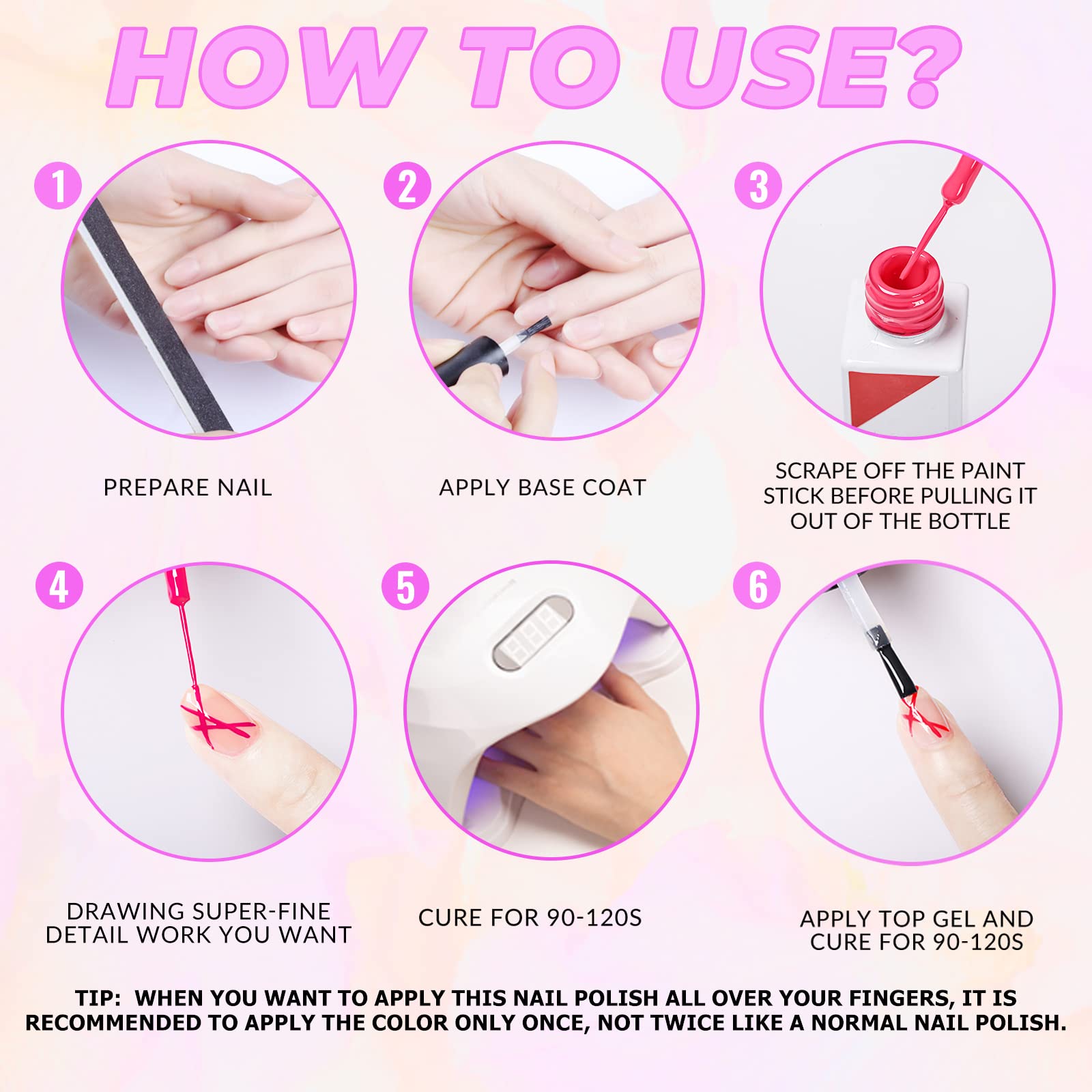 HOW TO USE?

1

PREPARE NAIL

2

APPLY BASE COAT

3

SCRAPE OFF THE PAINT STICK BEFORE PULLING IT OUT OF THE BOTTLE

4

DRAWING SUPER-FINE DETAIL WORK YOU WANT

5

CURE FOR 90-120S

6

APPLY TOP GEL AND CURE FOR 90-120S

TIP: WHEN YOU WANT TO APPLY THIS NAIL POLISH ALL OVER YOUR FINGERS, IT IS RECOMMENDED TO APPLY THE COLOR ONLY ONCE, NOT TWICE LIKE A NORMAL NAIL POLISH.