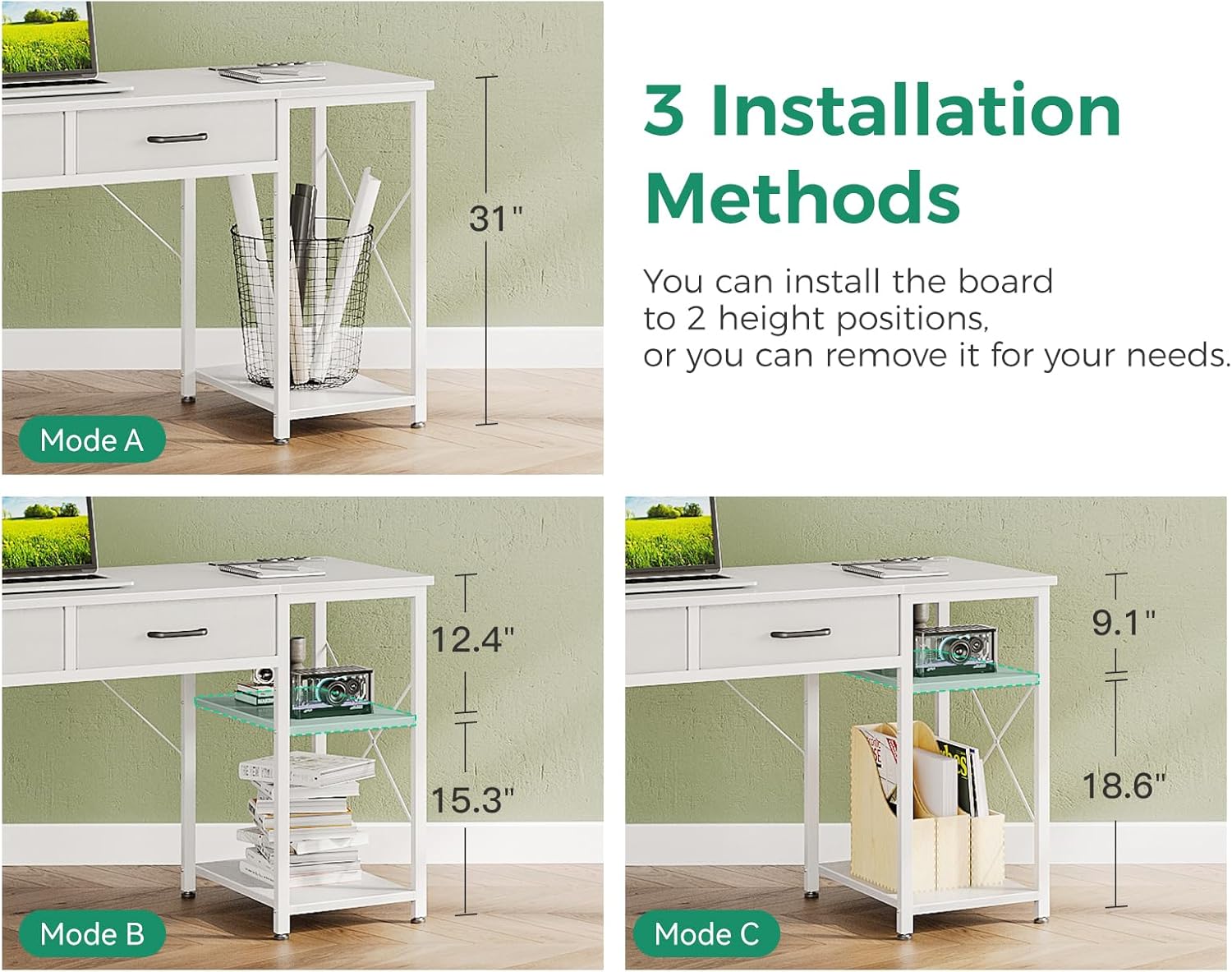 31"

Mode A

3 Installation Methods

You can install the board to 2 height positions, or you can remove it for your needs.

12.4"

15.3"

Mode B

9.1"

18.6"

Mode C