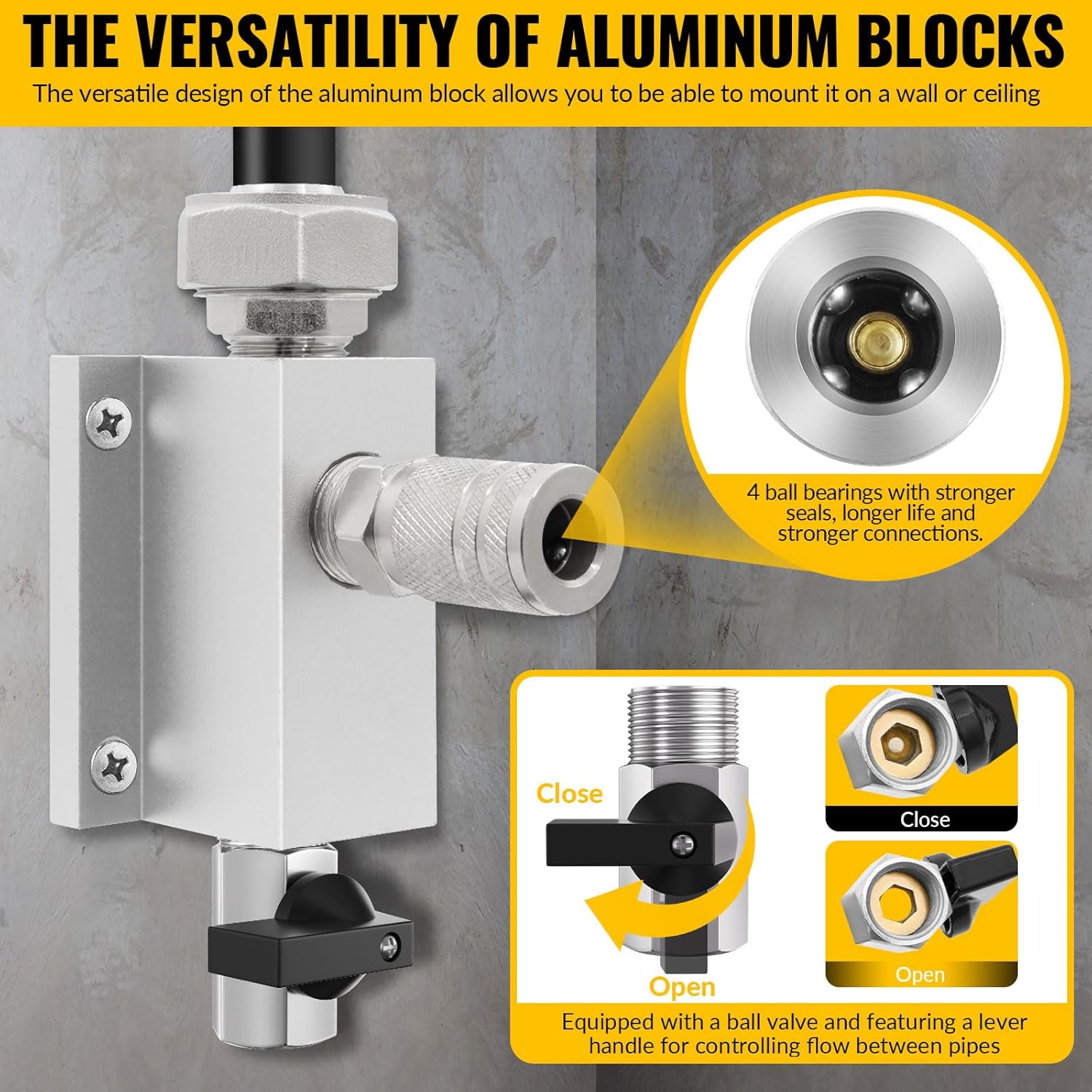 THE VERSATILITY OF ALUMINUM BLOCKS

The versatile design of the aluminum block allows you to be able to mount it on a wall or ceiling

4 ball bearings with stronger seals, longer life and stronger connections.

Close

Open

Close

Open

Equipped with a ball valve and featuring a lever handle for controlling flow between pipes