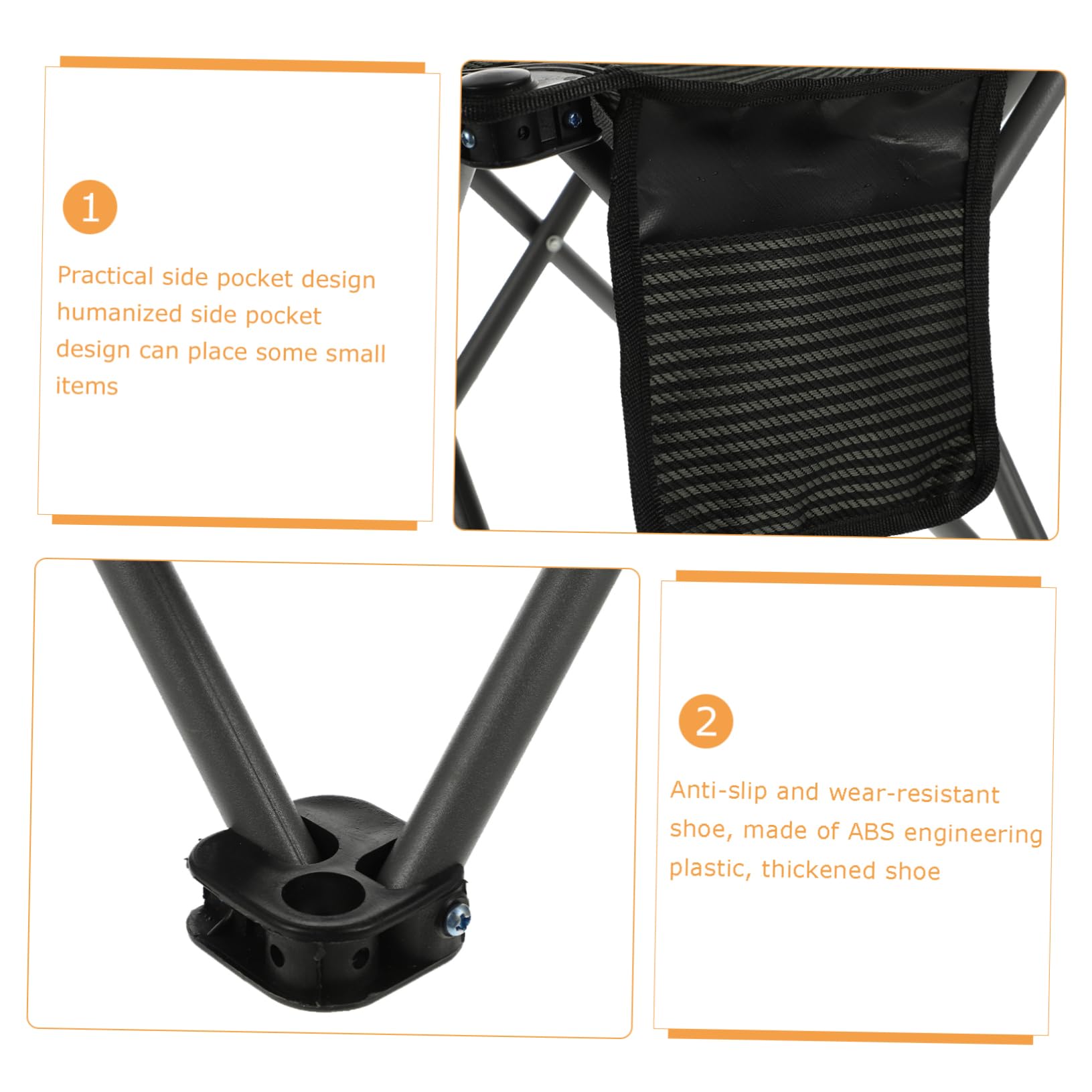 1

Practical side pocket design humanized side pocket design can place some small items

2

Anti-slip and wear-resistant shoe, made of ABS engineering plastic, thickened shoe