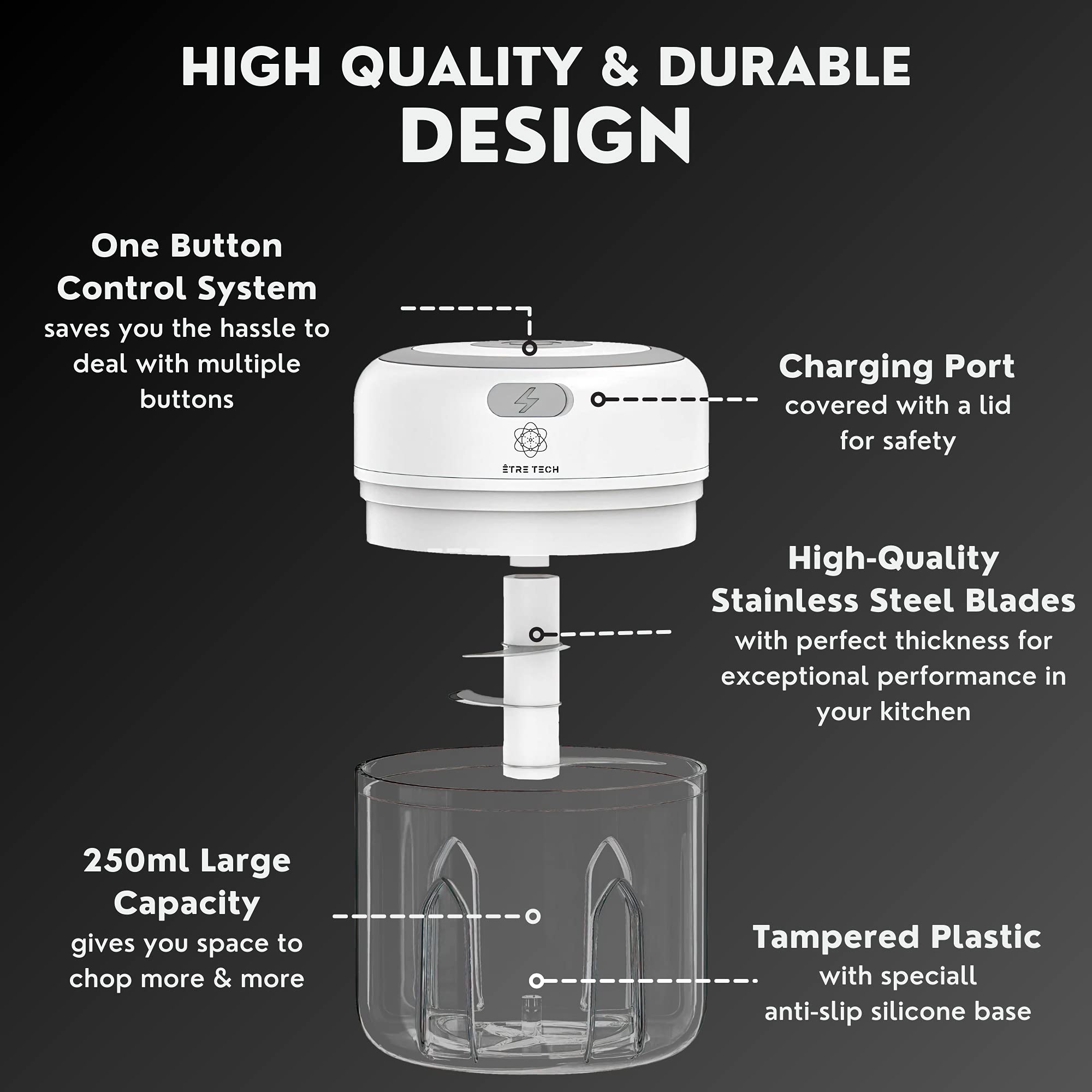 HIGH QUALITY & DURABLE
DESIGN

One Button Control System
saves you the hassle to deal with multiple buttons

Charging Port
covered with a lid for safety

ÊTRE TECH

High-Quality Stainless Steel Blades
with perfect thickness for exceptional performance in your kitchen

250ml Large Capacity
gives you space to chop more & more

Tampered Plastic
with speciall anti-slip silicone base