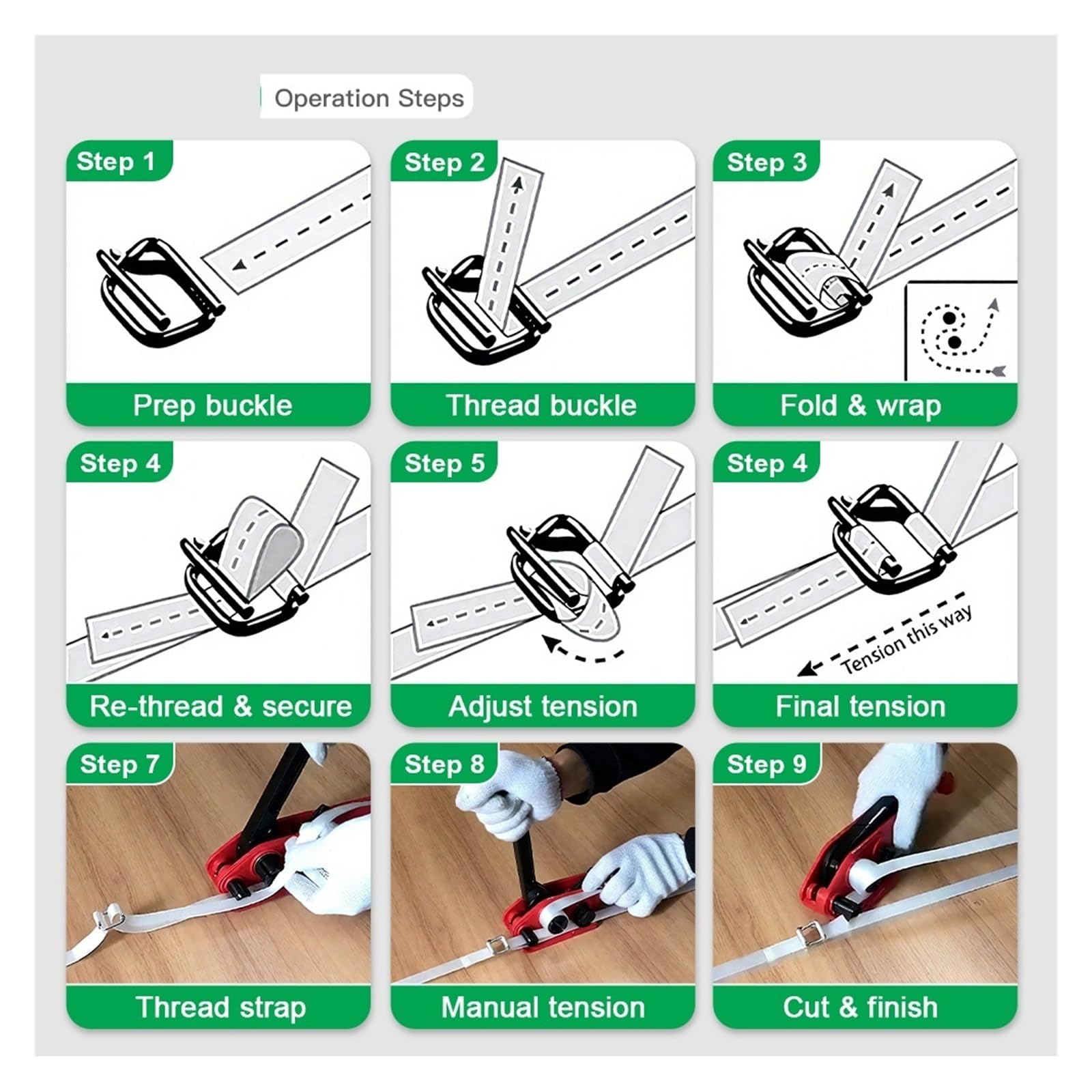 Operation Steps

Step 1
Prep buckle

Step 2
Thread buckle

Step 3
Fold & wrap

Step 4
Re-thread & secure

Step 5
Adjust tension

Step 4
Tension this way
Final tension

Step 7
Thread strap

Step 8
Manual tension

Step 9
Cut & finish