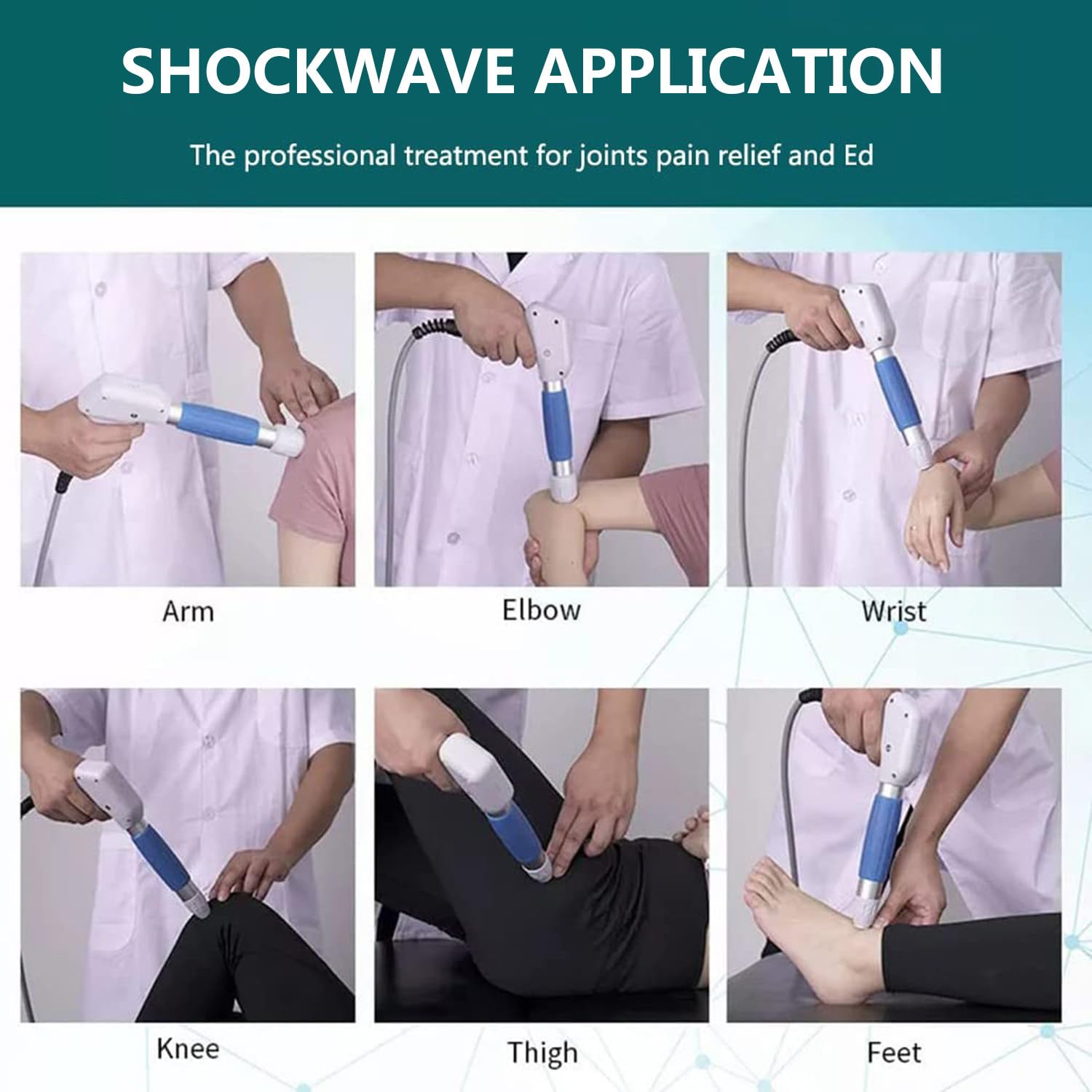 SHOCKWAVE APPLICATION

The professional treatment for joints pain relief and Ed

Arm

Elbow

Wrist

Knee

Thigh

Feet