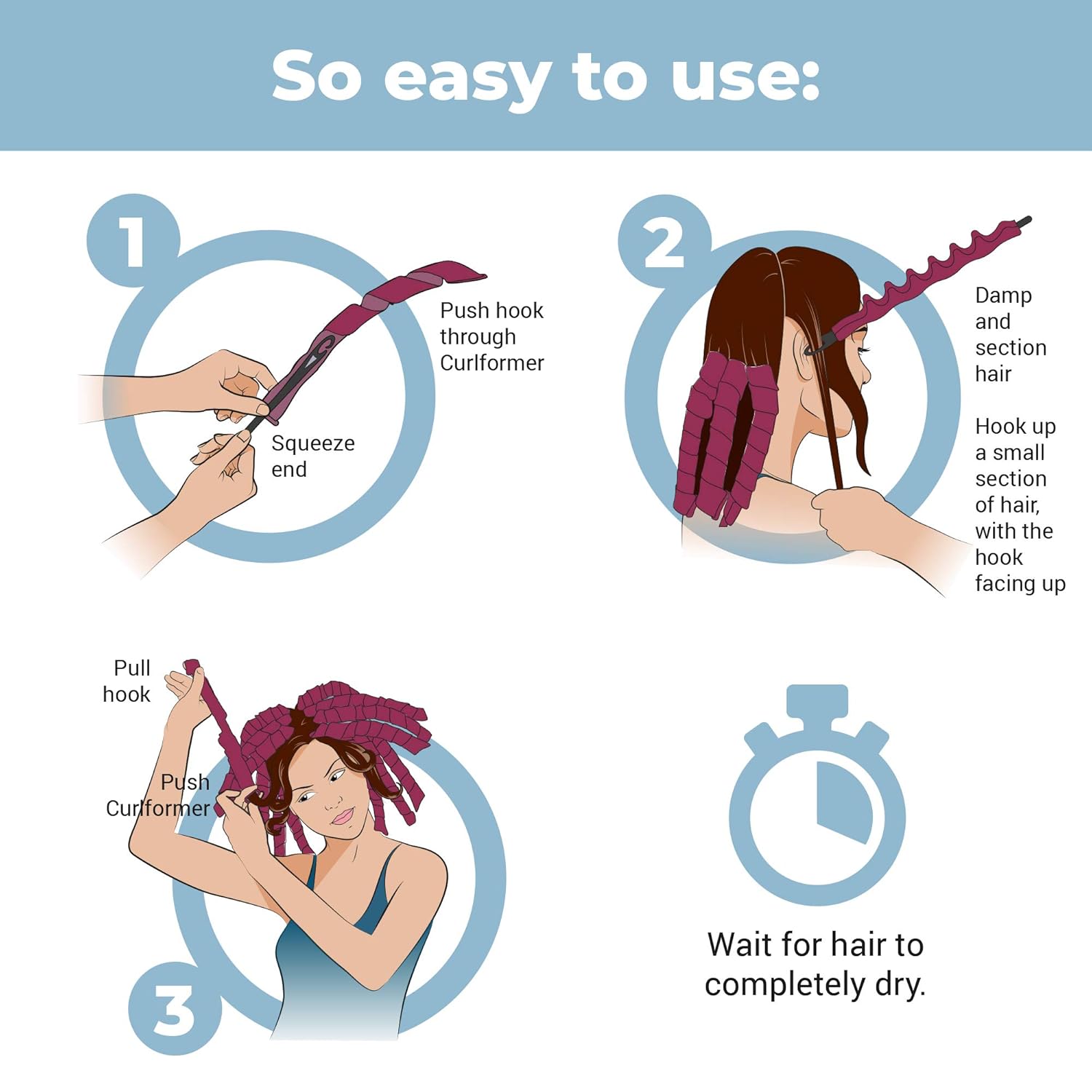 So easy to use:

1

Push hook through Curlformer

Squeeze end

2

Damp and section hair

Hook up a small section of hair, with the hook facing up

Pull hook

Push Curlformer

3

Wait for hair to completely dry.