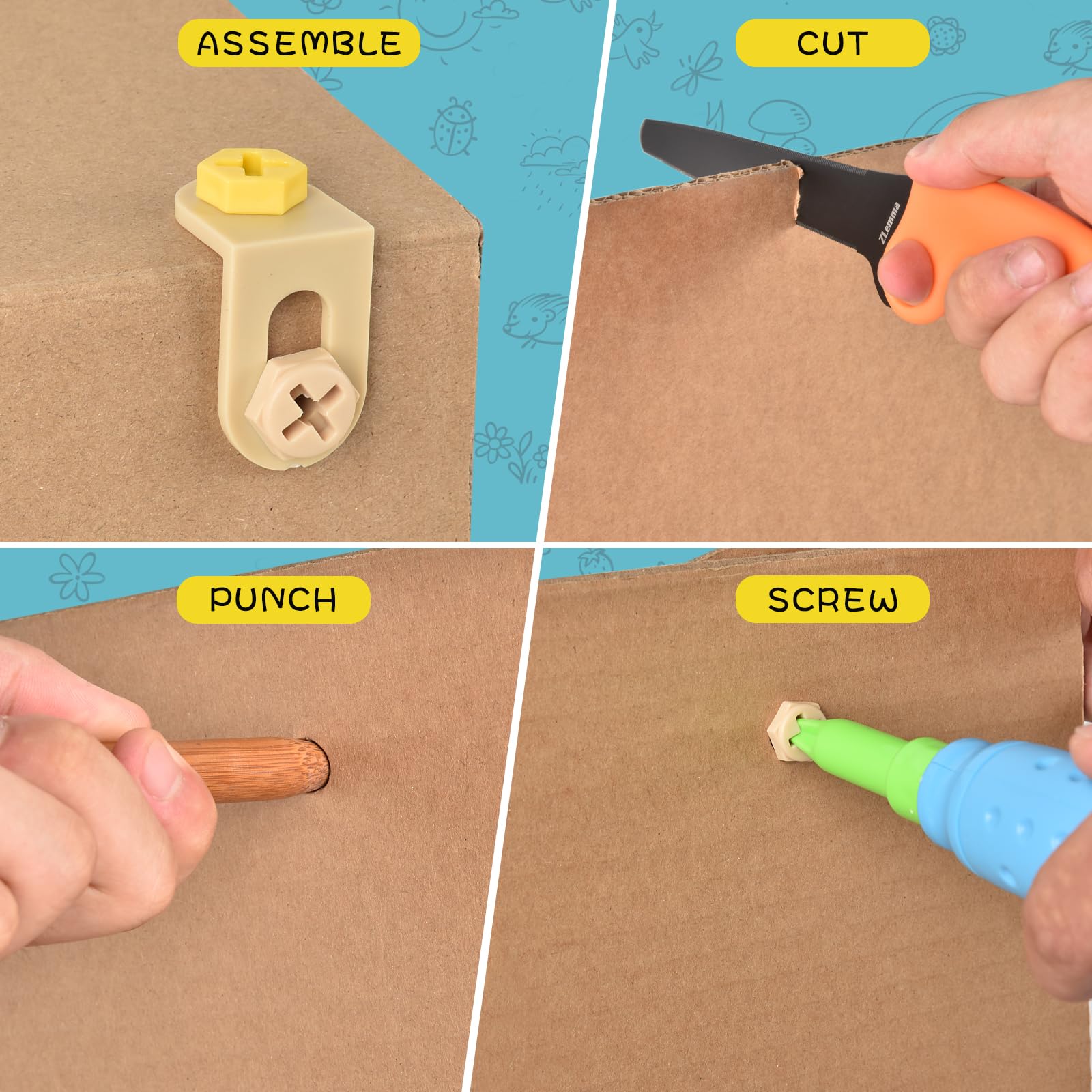 ASSEMBLE

CUT

ZLemma

PUNCH

SCREW