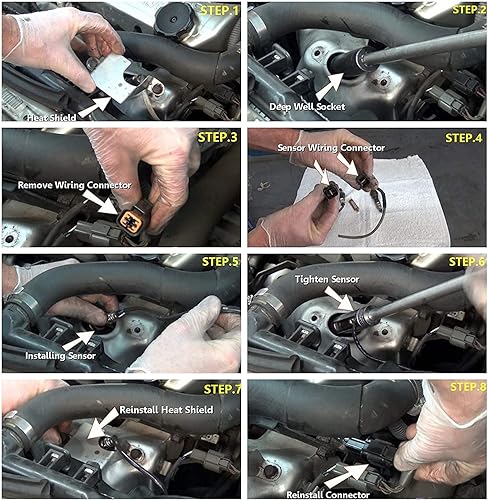 STEP.1
Heat Shield

STEP.2
Deep Well Socket

STEP.3
Remove Wiring Connector

STEP.4
Sensor Wiring Connector

STEP.5
Installing Sensor

STEP.6
Tighten Sensor

STEP.7
Reinstall Heat Shield

STEP.8
Reinstall Connector