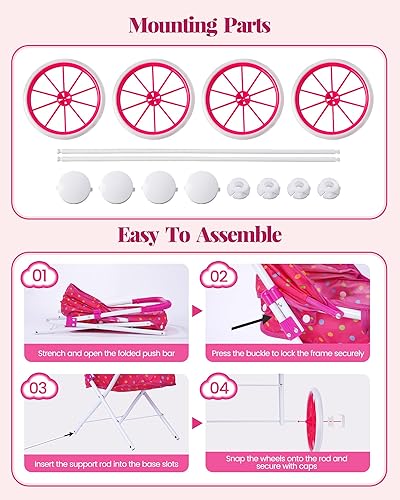 Mounting Parts

Easy To Assemble

01

Strench and open the folded push bar

02

Press the buckle to lock the frame securely

03

Insert the support rod into the base slots

04

Snap the wheels onto the rod and secure with caps