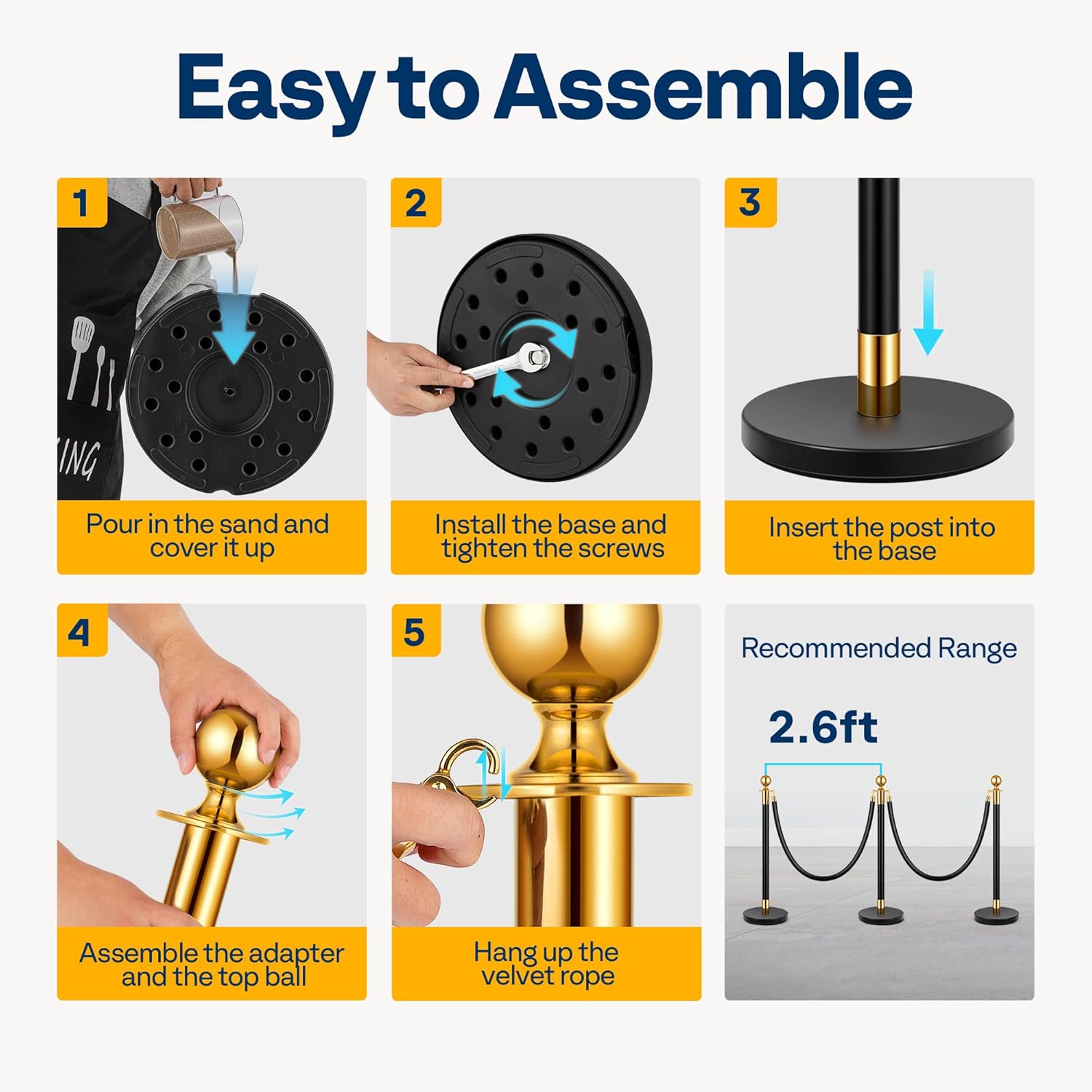 Easy to Assemble

1

ING

Pour in the sand and cover it up

2

Install the base and tighten the screws

3

Insert the post into the base

4

Assemble the adapter and the top ball

5

Hang up the velvet rope

Recommended Range

2.6ft