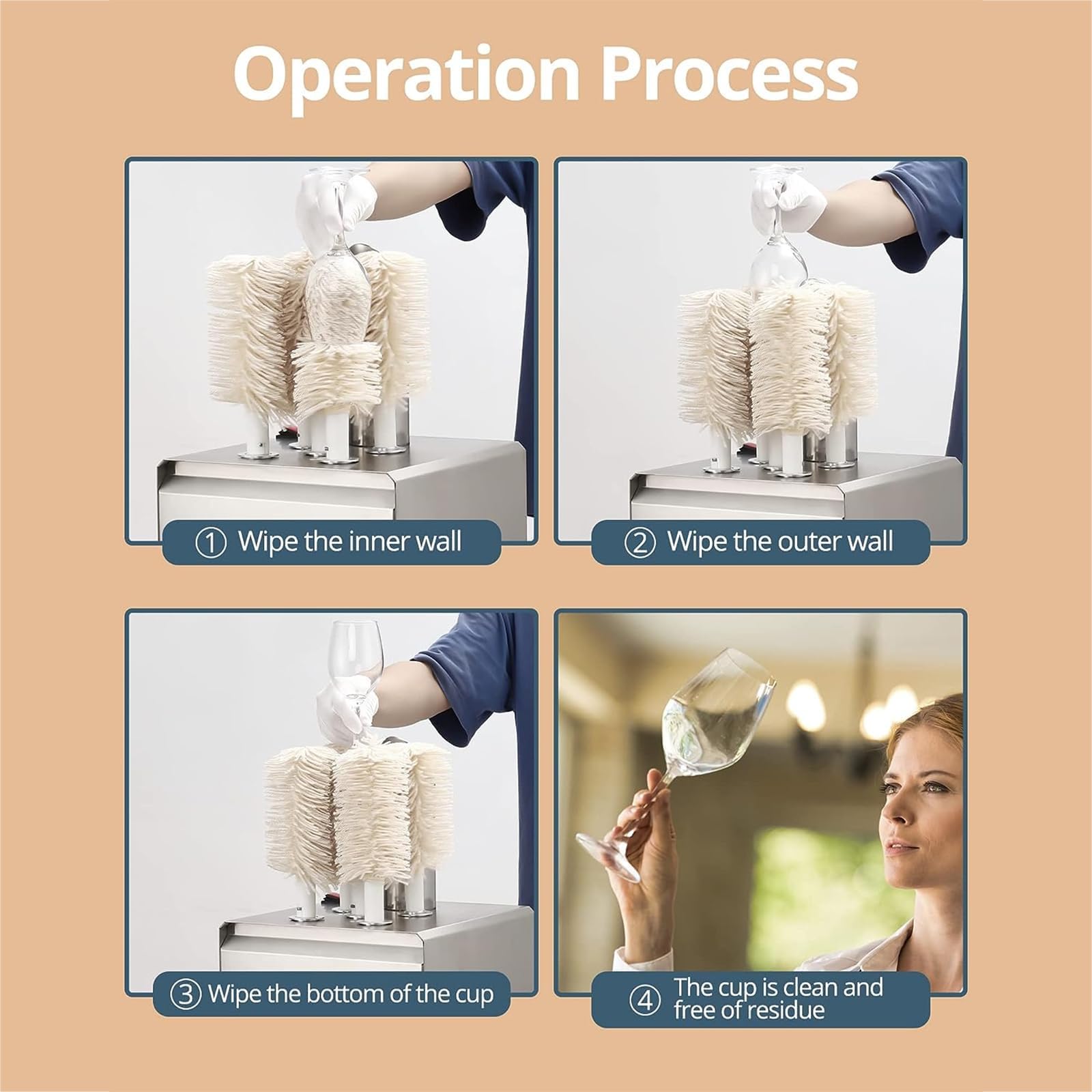 Operation Process

① Wipe the inner wall

② Wipe the outer wall

③ Wipe the bottom of the cup

④ The cup is clean and free of residue