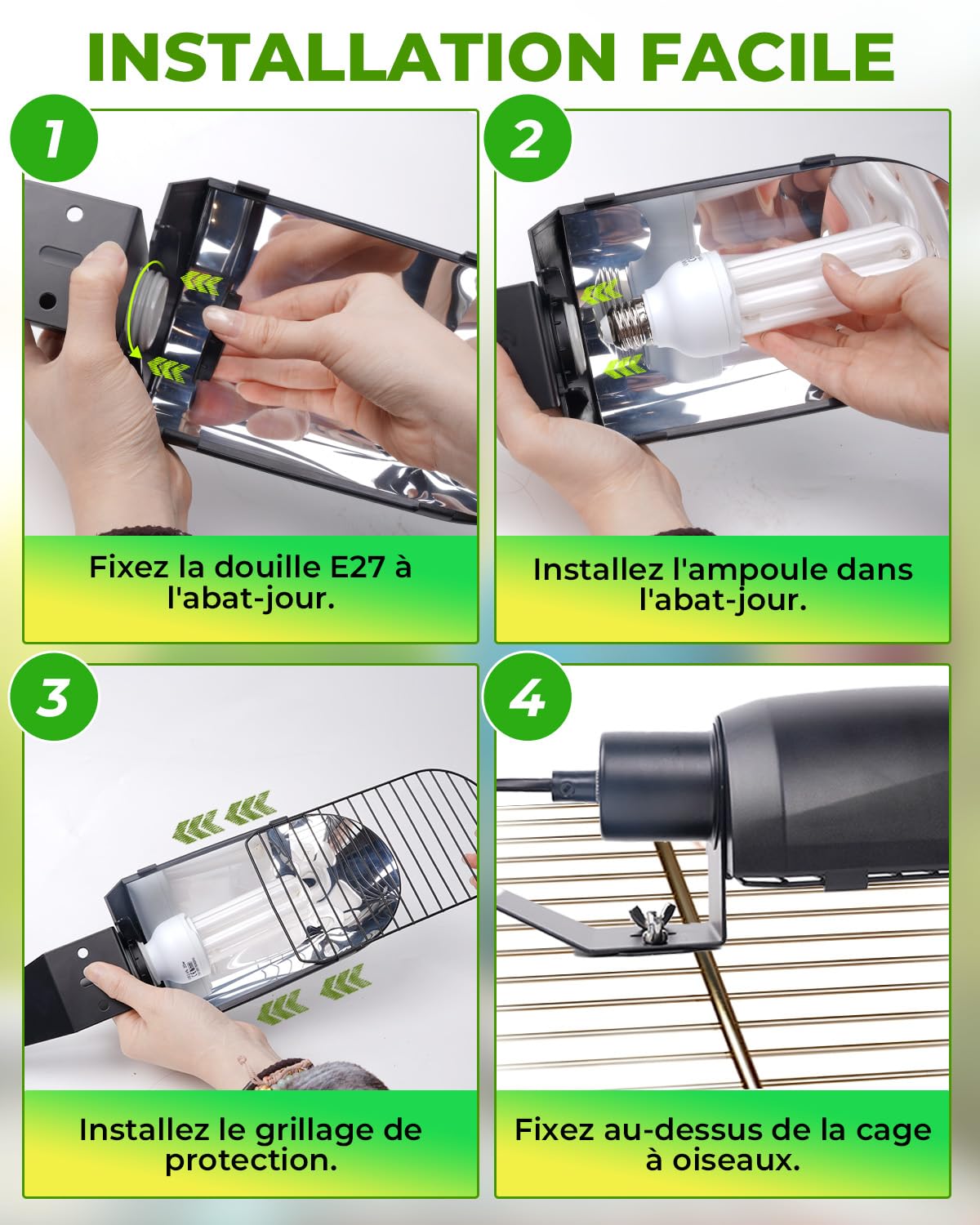 INSTALLATION FACILE

1

Fixez la douille E27 à l'abat-jour.

2

Installez l'ampoule dans l'abat-jour.

3

Installez le grillage de protection.

4

Fixez au-dessus de la cage à oiseaux.