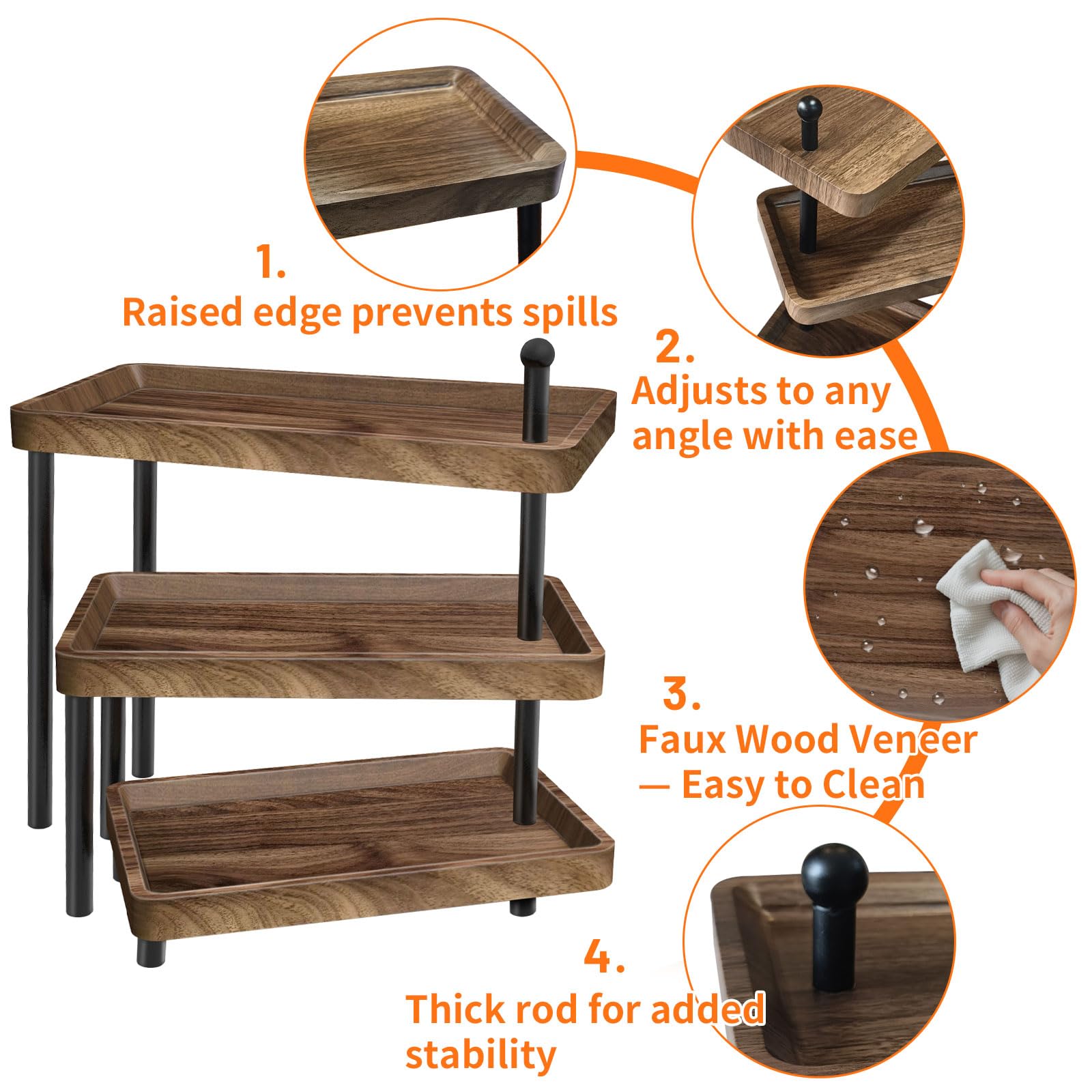 1.
Raised edge prevents spills

2.
Adjusts to any angle with ease

3.
Faux Wood Veneer — Easy to Clean

4.
Thick rod for added stability