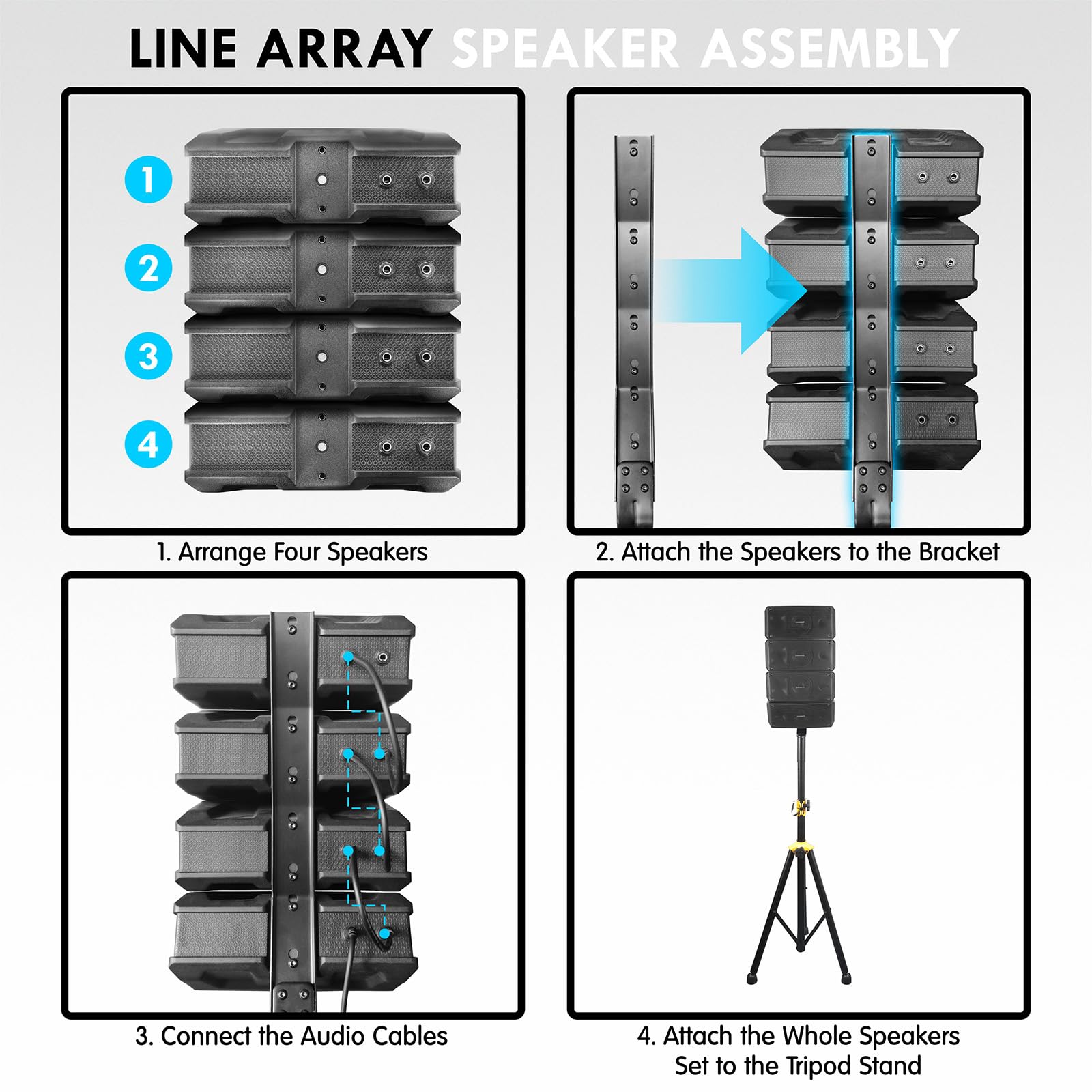 LINE ARRAY SPEAKER ASSEMBLY

1

2

3

4

1. Arrange Four Speakers

2. Attach the Speakers to the Bracket

3. Connect the Audio Cables

4. Attach the Whole Speakers Set to the Tripod Stand