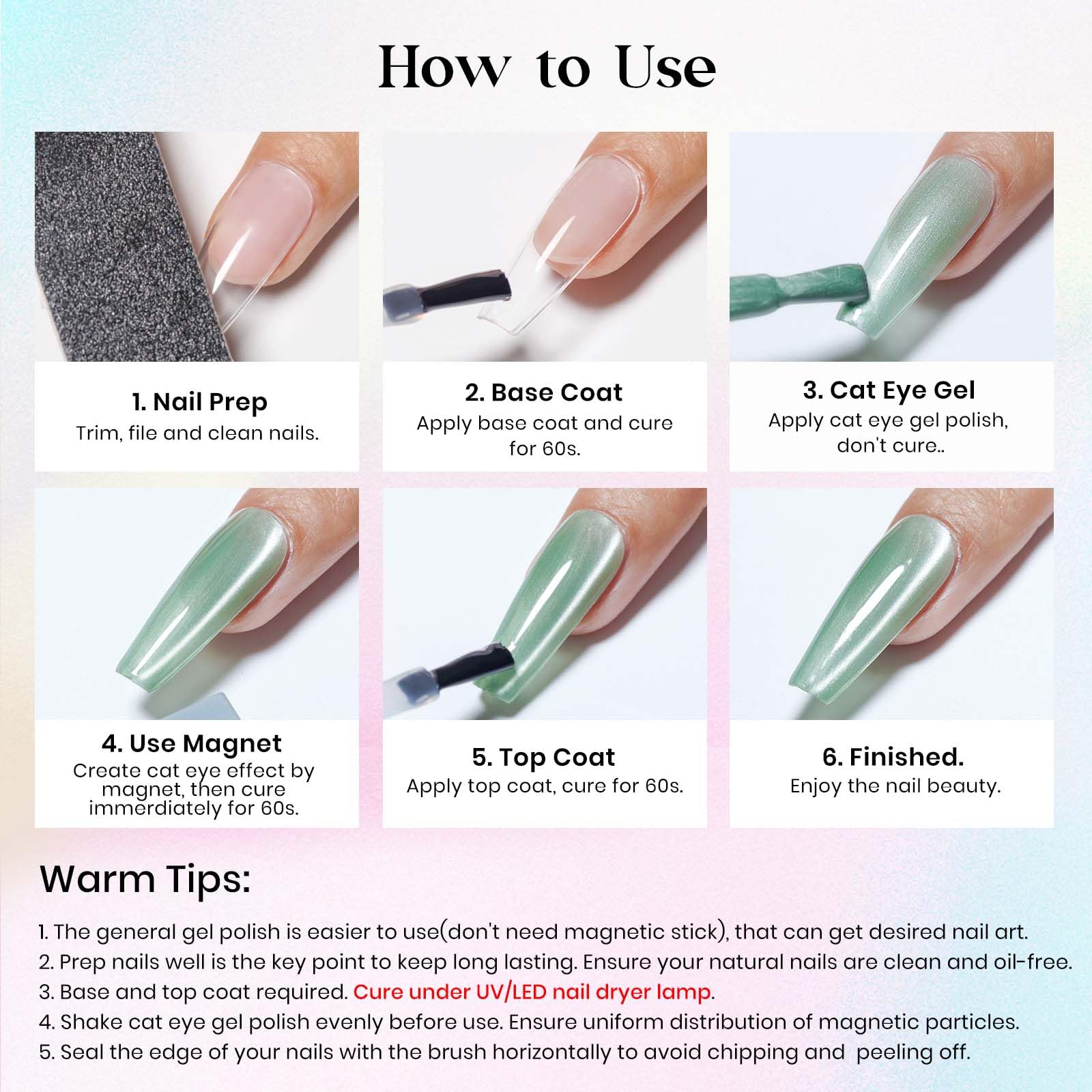 How to Use

1. Nail Prep
Trim, file and clean nails.

2. Base Coat
Apply base coat and cure for 60s.

3. Cat Eye Gel
Apply cat eye gel polish, don't cure..

4. Use Magnet
Create cat eye effect by magnet, then cure immerdiately for 60s.

5. Top Coat
Apply top coat, cure for 60s.

6. Finished.
Enjoy the nail beauty.

Warm Tips:

1. The general gel polish is easier to use(don't need magnetic stick), that can get desired nail art.
2. Prep nails well is the key point to keep long lasting. Ensure your natural nails are clean and oil-free.
3. Base and top coat required. Cure under UV/LED nail dryer lamp.
4. Shake cat eye gel polish evenly before use. Ensure uniform distribution of magnetic particles.
5. Seal the edge of your nails with the brush horizontally to avoid chipping and peeling off.