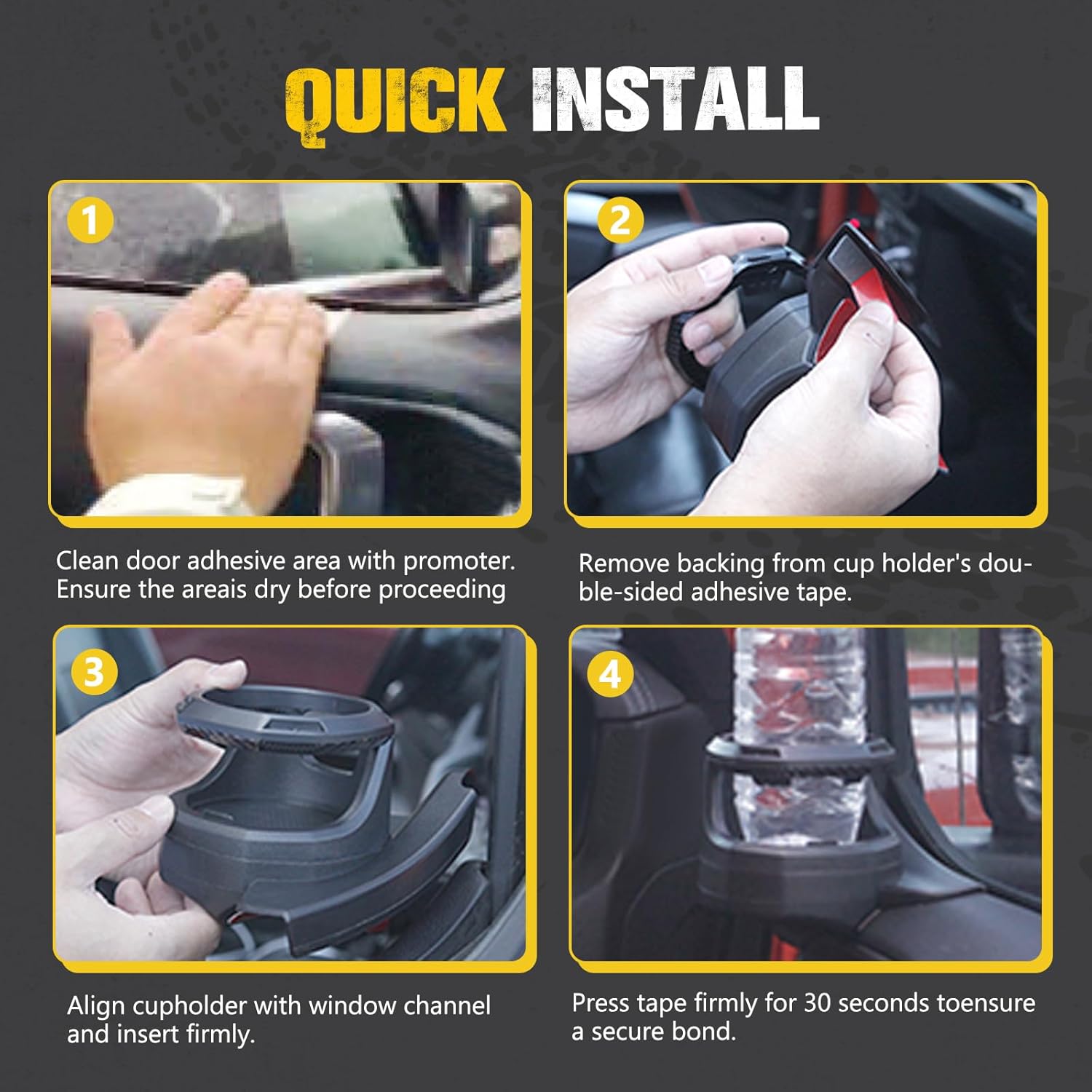 QUICK INSTALL

1

Clean door adhesive area with promoter. Ensure the areais dry before proceeding

2

Remove backing from cup holder's double-sided adhesive tape.

3

Align cupholder with window channel and insert firmly.

4

Press tape firmly for 30 seconds toensure a secure bond.