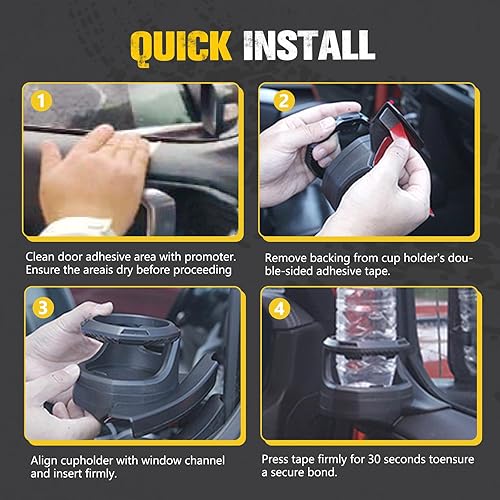 QUICK INSTALL

1

Clean door adhesive area with promoter. Ensure the areais dry before proceeding

2

Remove backing from cup holder's double-sided adhesive tape.

3

Align cupholder with window channel and insert firmly.

4

Press tape firmly for 30 seconds toensure a secure bond.