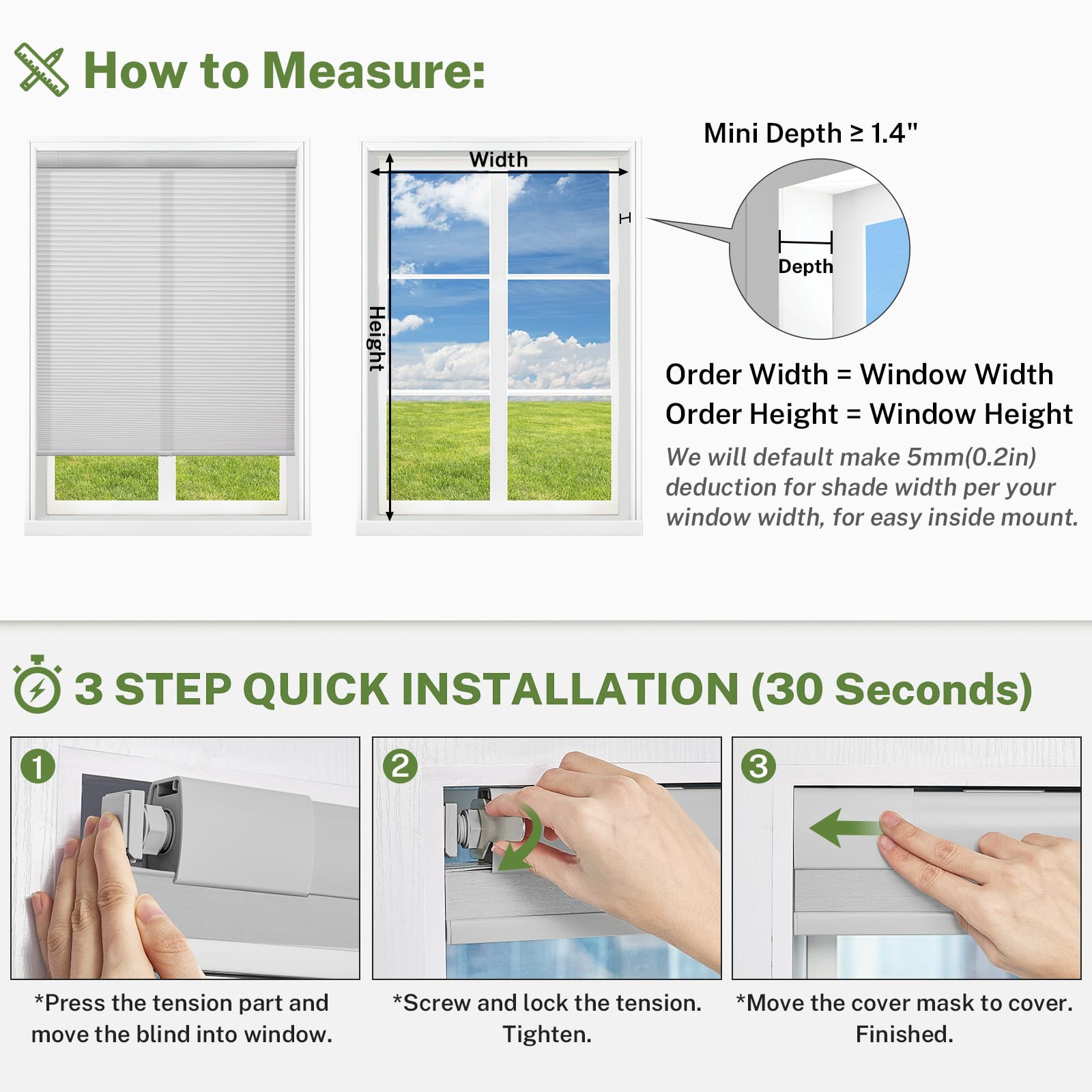 How to Measure:

Width

Height

Mini Depth ≥ 1.4"

Depth

Order Width = Window Width
Order Height = Window Height

We will default make 5mm(0.2in) deduction for shade width per your window width, for easy inside mount.

3 STEP QUICK INSTALLATION (30 Seconds)

1
*Press the tension part and move the blind into window.

2
*Screw and lock the tension. Tighten.

3
*Move the cover mask to cover. Finished.