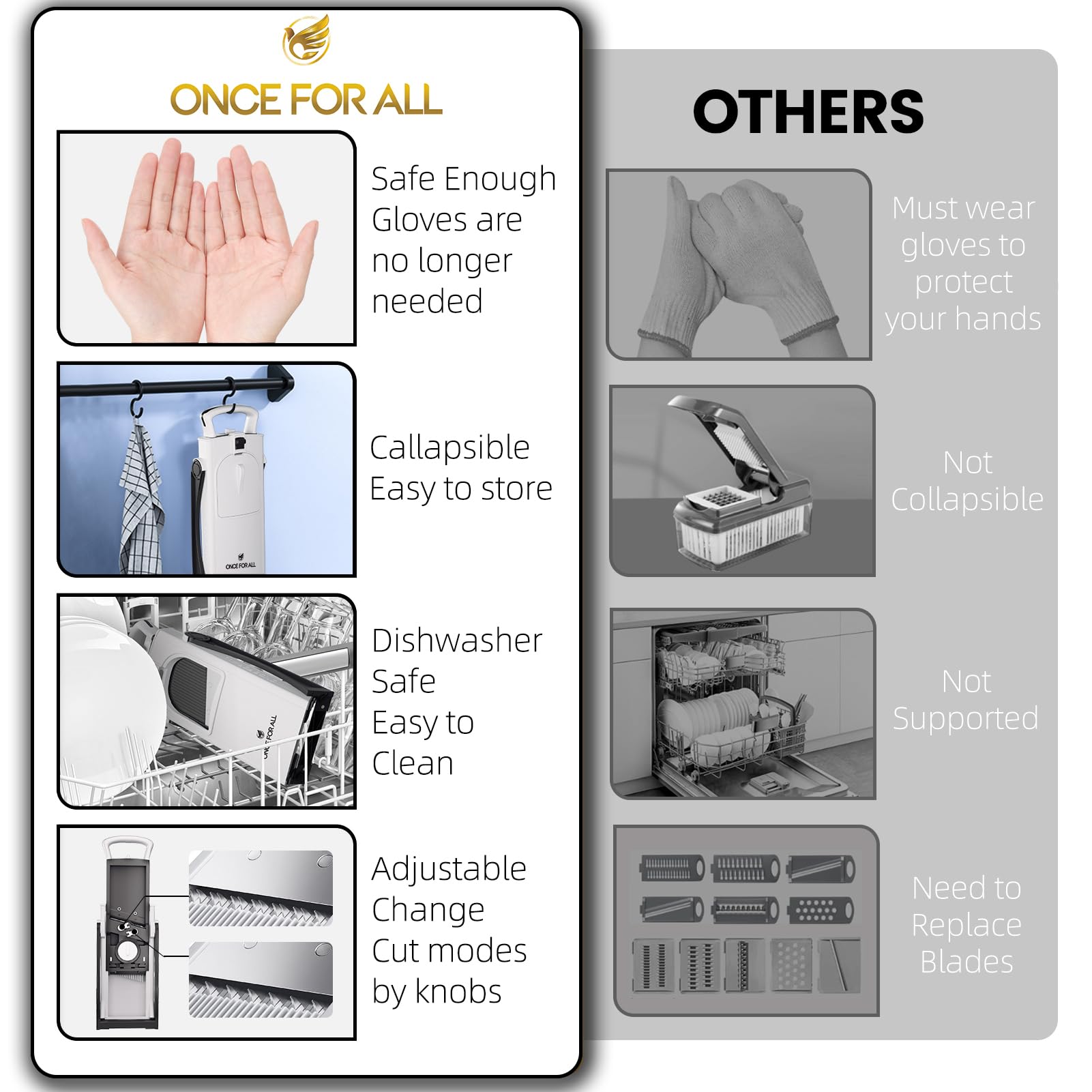 ONCE FOR ALL

Safe Enough Gloves are no longer needed

ONCE FOR ALL

Callapsible Easy to store

ONCE FOR ALL

Dishwasher Safe Easy to Clean

Adjustable Change Cut modes by knobs

OTHERS

Must wear gloves to protect your hands

Not Collapsible

Not Supported

Need to Replace Blades