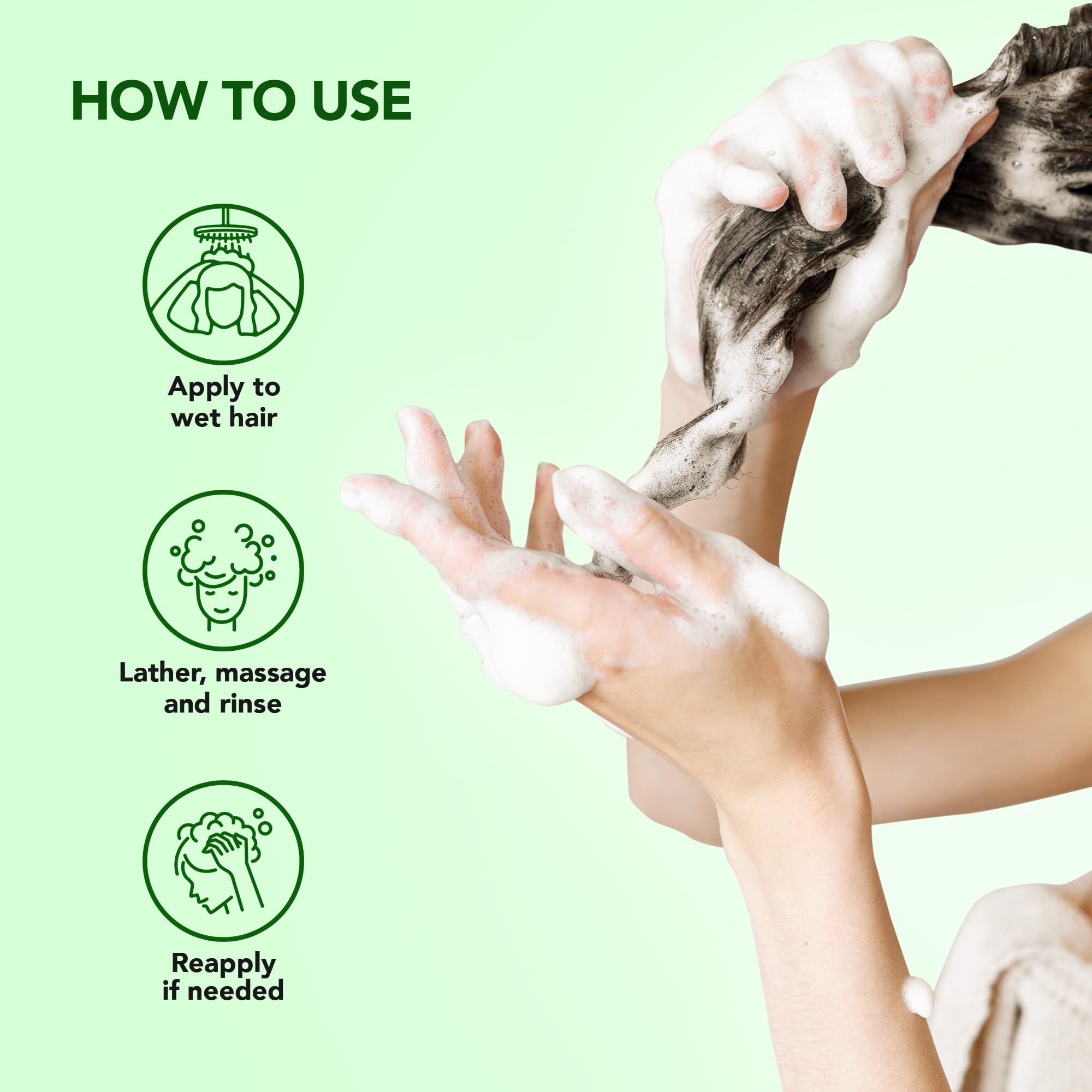 HOW TO USE

Apply to wet hair

Lather, massage and rinse

Reapply if needed