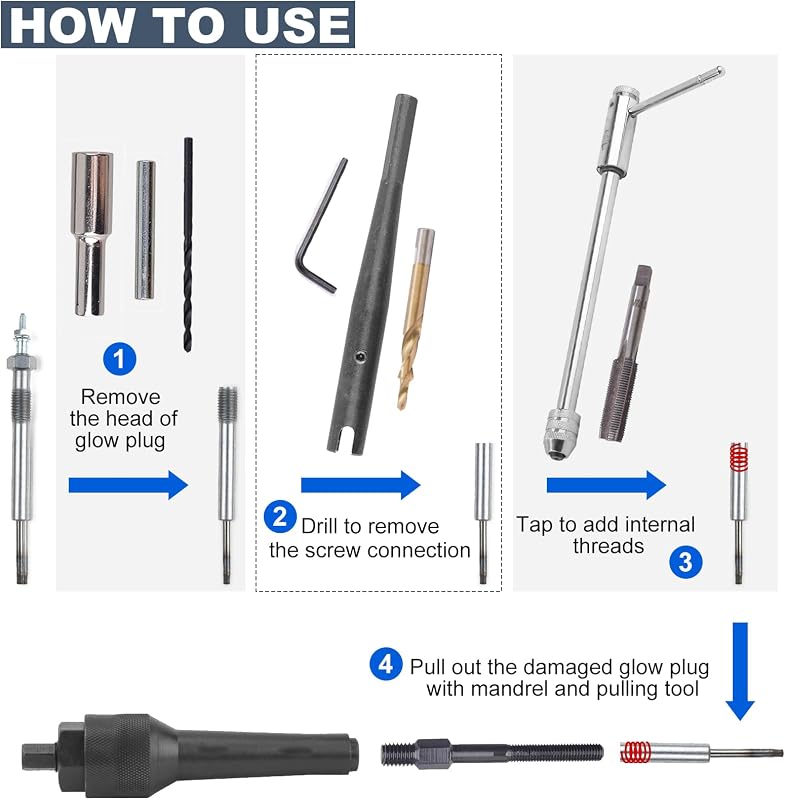 HOW TO USE

1
Remove
the head of
glow plug

2 Drill to remove
the screw connection

Tap to add internal
threads
3

4 Pull out the damaged glow plug
with mandrel and pulling tool