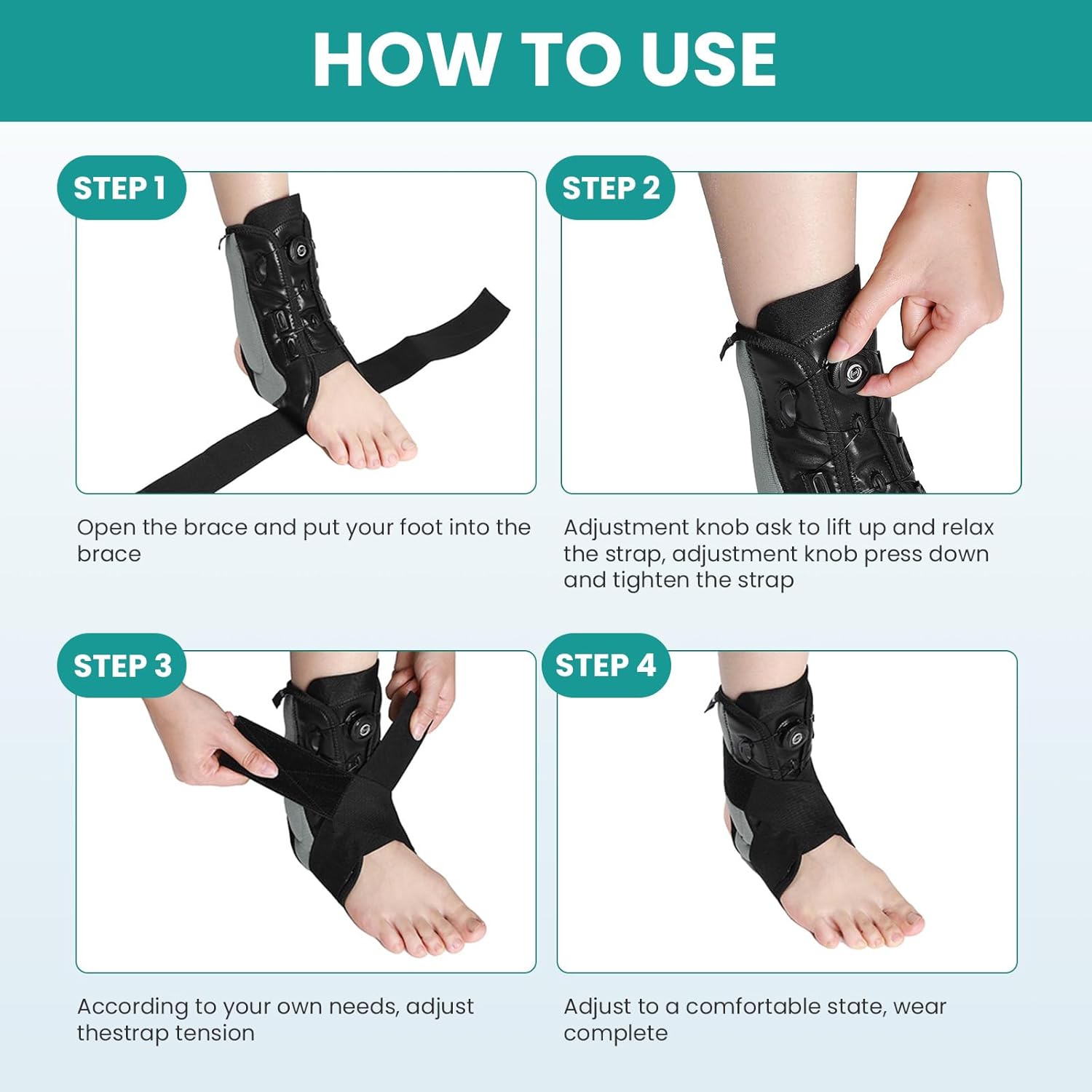 HOW TO USE

STEP 1

Open the brace and put your foot into the brace

STEP 2

Adjustment knob ask to lift up and relax the strap, adjustment knob press down and tighten the strap

STEP 3

According to your own needs, adjust thestrap tension

STEP 4

Adjust to a comfortable state, wear complete