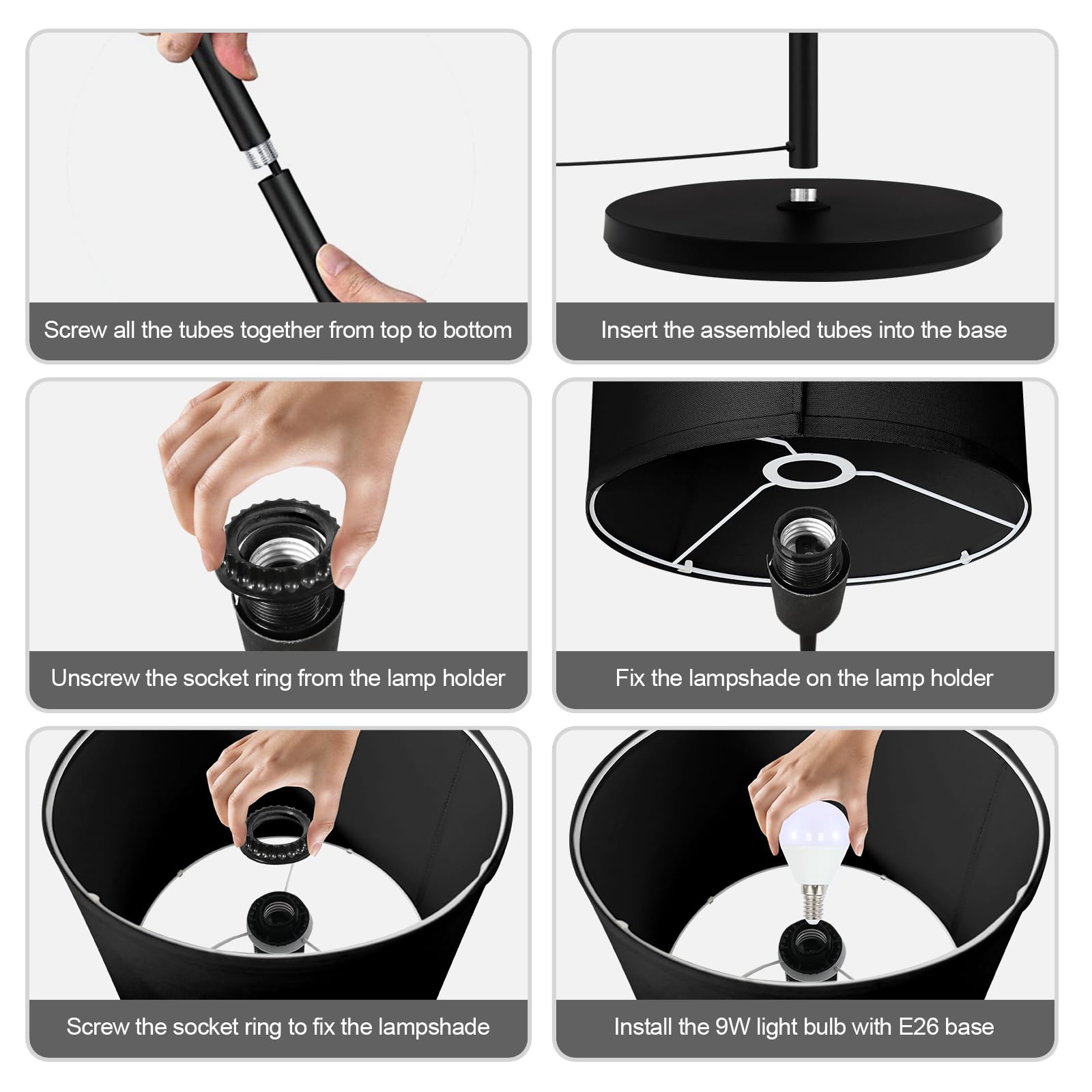 Screw all the tubes together from top to bottom

Insert the assembled tubes into the base

Unscrew the socket ring from the lamp holder

Fix the lampshade on the lamp holder

Screw the socket ring to fix the lampshade

Install the 9W light bulb with E26 base