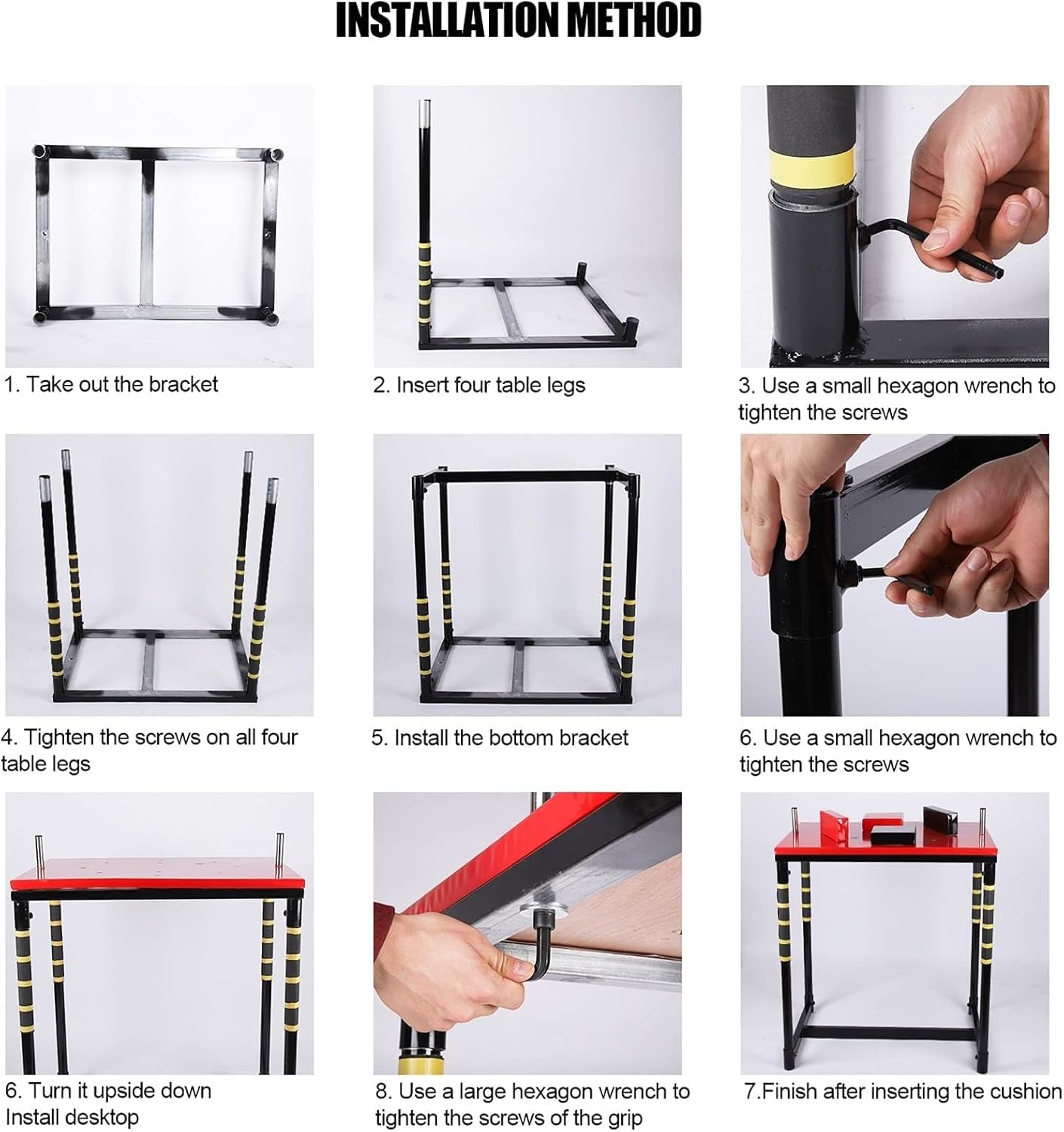 INSTALLATION METHOD

1. Take out the bracket

2. Insert four table legs

3. Use a small hexagon wrench to tighten the screws

4. Tighten the screws on all four table legs

5. Install the bottom bracket

6. Use a small hexagon wrench to tighten the screws

6. Turn it upside down Install desktop

8. Use a large hexagon wrench to tighten the screws of the grip

7.Finish after inserting the cushion