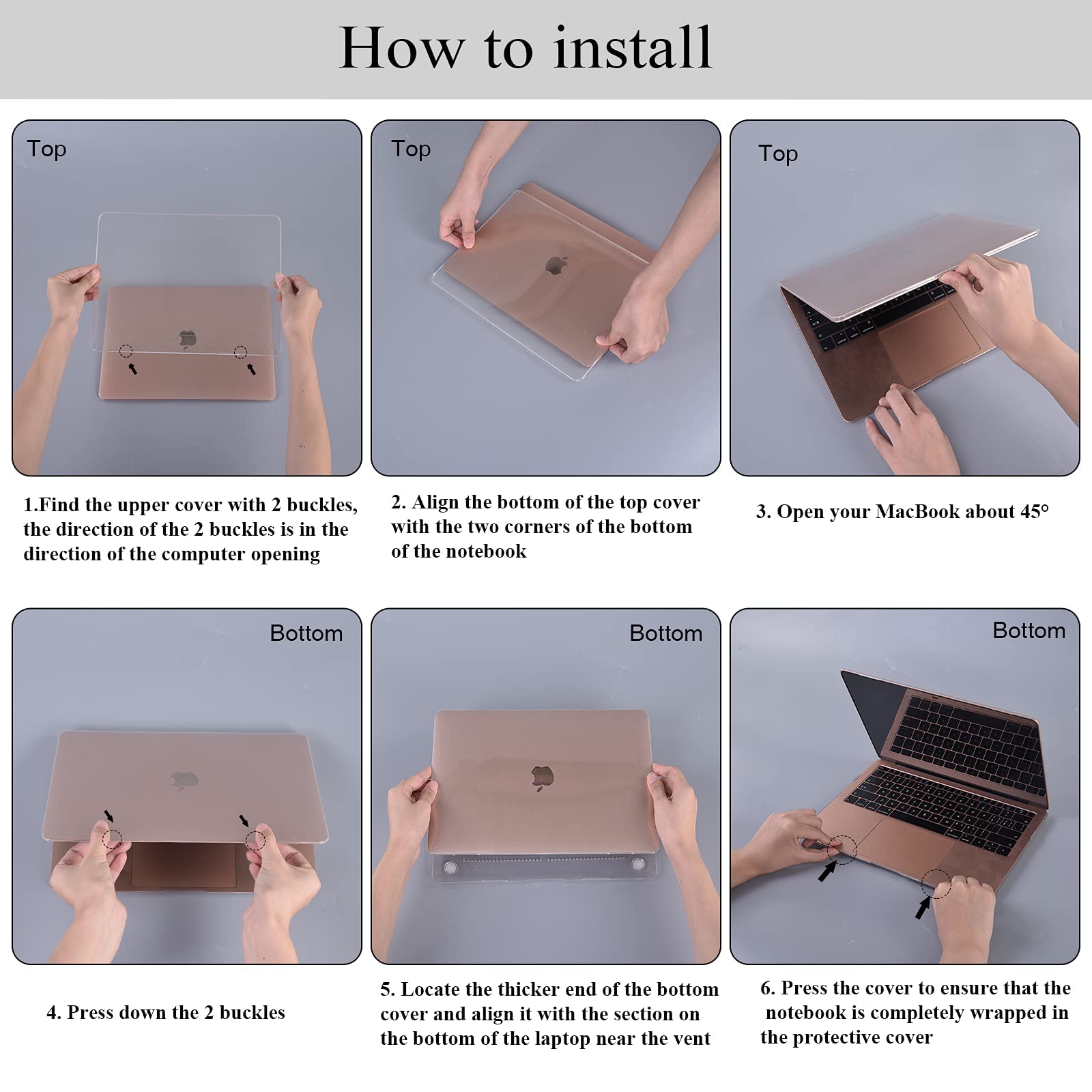 How to install

Top

1.Find the upper cover with 2 buckles, the direction of the 2 buckles is in the direction of the computer opening

Top

2. Align the bottom of the top cover with the two corners of the bottom of the notebook

Top

3. Open your MacBook about 45°

Bottom

4. Press down the 2 buckles

Bottom

5. Locate the thicker end of the bottom cover and align it with the section on the bottom of the laptop near the vent

Bottom

6. Press the cover to ensure that the notebook is completely wrapped in the protective cover