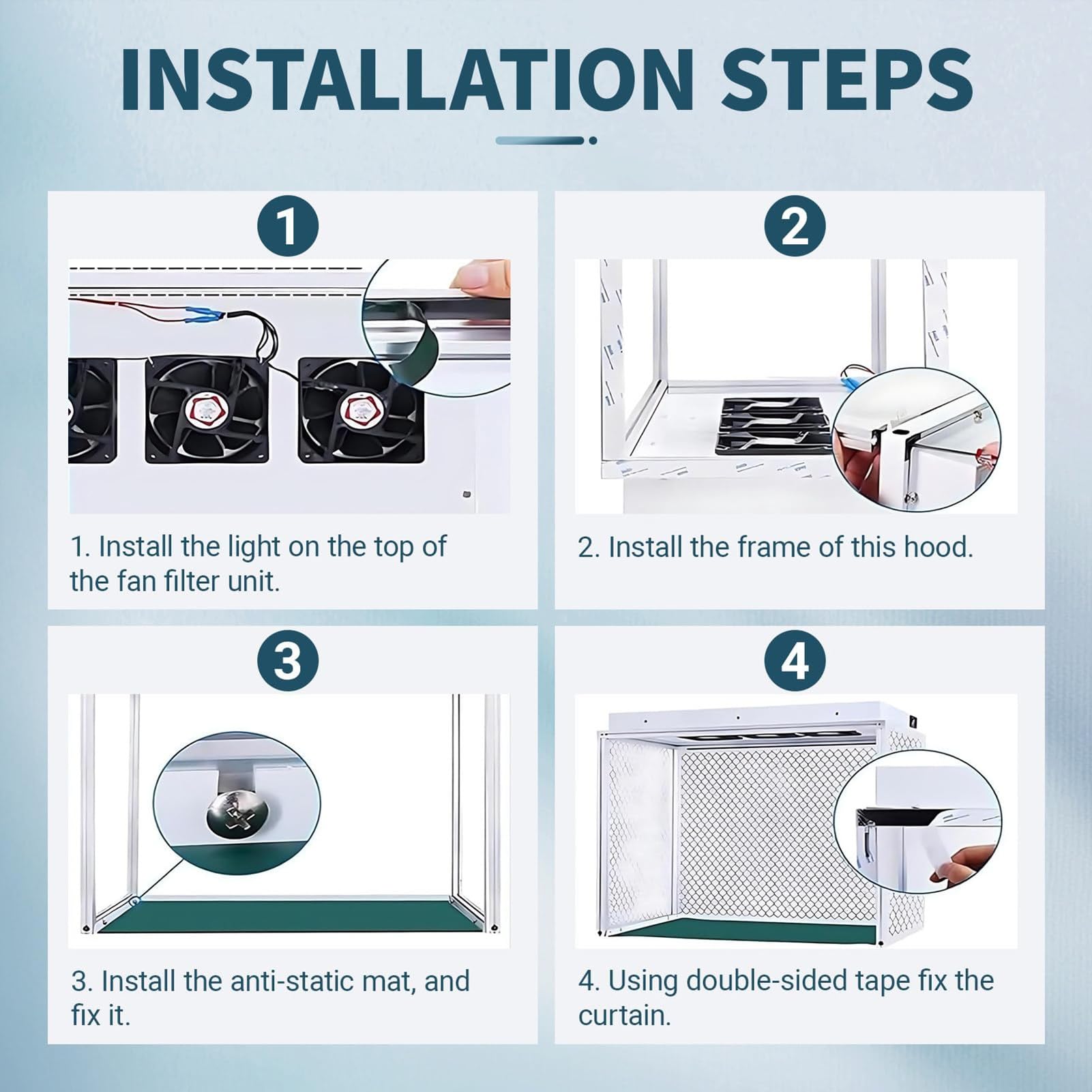 INSTALLATION STEPS

1

1. Install the light on the top of the fan filter unit.

2

2. Install the frame of this hood.

3

3. Install the anti-static mat, and fix it.

4

4. Using double-sided tape fix the curtain.